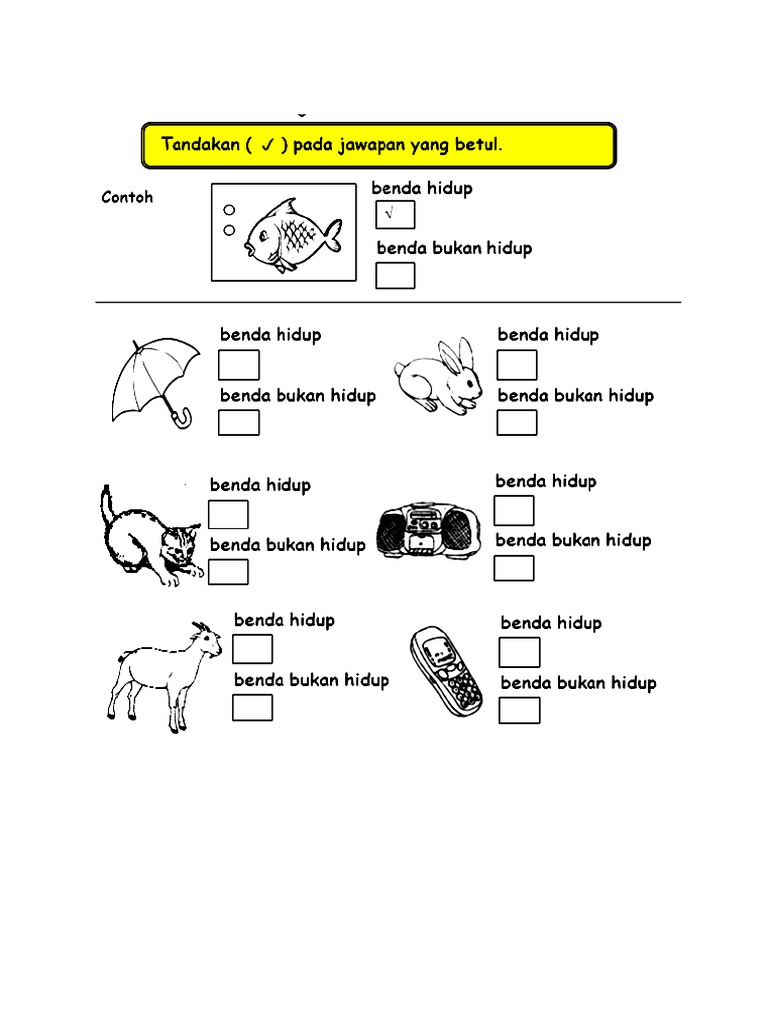 Tandakan ( ✓ ) pada jawapan yang betul.

Contoh

benda hidup
√
benda bukan hidup

benda hidup
benda bukan hidup

benda hidup
benda bukan hidup

benda hidup
benda bukan hidup

benda hidup
benda bukan hidup

benda hidup
benda bukan hidup

benda hidup
benda bukan hidup