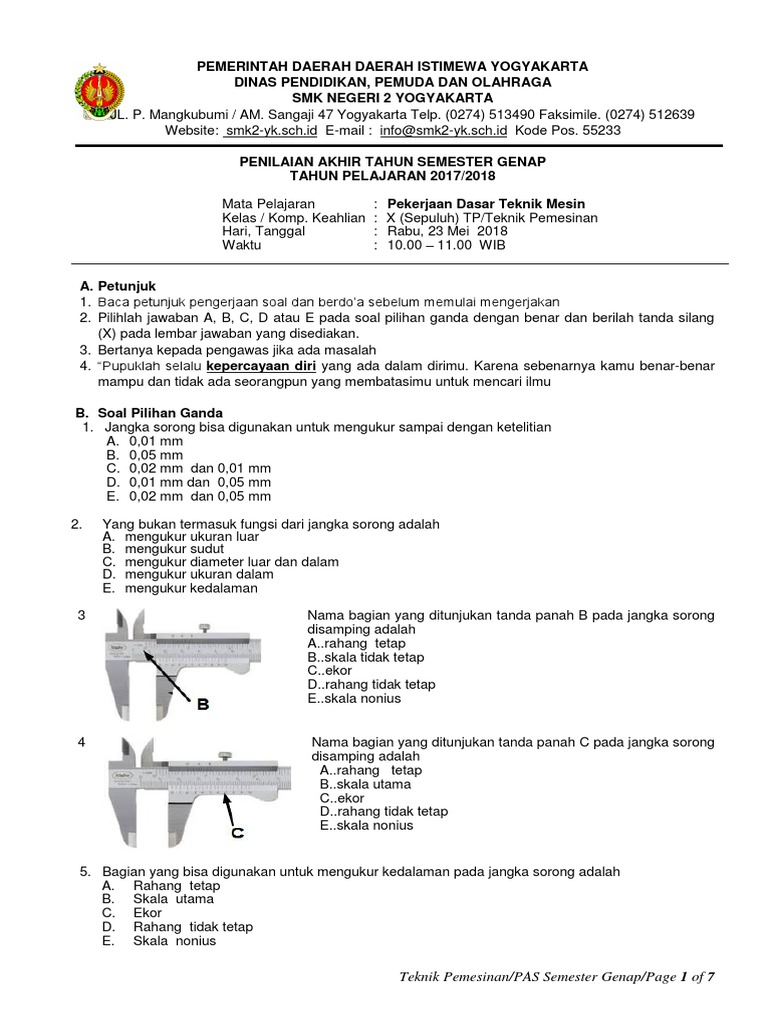 PEMERINTAH DAERAH DAERAH ISTIMEWA YOGYAKARTA
DINAS PENDIDIKAN, PEMUDA DAN OLAHRAGA
SMK NEGERI 2 YOGYAKARTA
JL. P. Mangkubumi / AM. Sangaji 47 Yogyakarta Telp. (0274) 513490 Faksimile. (0274) 512639
Website: smk2-yk.sch.id E-mail : info@smk2-yk.sch.id Kode Pos. 55233

PENILAIAN AKHIR TAHUN SEMESTER GENAP
TAHUN PELAJARAN 2017/2018

Mata Pelajaran : Pekerjaan Dasar Teknik Mesin
Kelas / Komp. Keahlian : X (Sepuluh) TP/Teknik Pemesinan
Hari, Tanggal : Rabu, 23 Mei 2018
Waktu : 10.00 – 11.00 WIB

A. Petunjuk
1. Baca petunjuk pengerjaan soal dan berdo'a sebelum memulai mengerjakan
2. Pilihlah jawaban A, B, C, D atau E pada soal pilihan ganda dengan benar dan berilah tanda silang (X) pada lembar jawaban yang disediakan.
3. Bertanya kepada pengawas jika ada masalah
4. "Pupuklah selalu kepercayaan diri yang ada dalam dirimu. Karena sebenarnya kamu benar-benar mampu dan tidak ada seorangpun yang membatasimu untuk mencari ilmu

B. Soal Pilihan Ganda
1. Jangka sorong bisa digunakan untuk mengukur sampai dengan ketelitian
A. 0,01 mm
B. 0,05 mm
C. 0,02 mm dan 0,01 mm
D. 0,01 mm dan 0,05 mm
E. 0,02 mm dan 0,05 mm

2. Yang bukan termasuk fungsi dari jangka sorong adalah
A. mengukur ukuran luar
B. mengukur sudut
C. mengukur diameter luar dan dalam
D. mengukur ukuran dalam
E. mengukur kedalaman

3 
B
Nama bagian yang ditunjukan tanda panah B pada jangka sorong disamping adalah
A..rahang tetap
B..skala tidak tetap
C..ekor
D..rahang tidak tetap
E..skala nonius

4 
C
Nama bagian yang ditunjukan tanda panah C pada jangka sorong disamping adalah
A..rahang tetap
B..skala utama
C..ekor
D..rahang tidak tetap
E..skala nonius

5. Bagian yang bisa digunakan untuk mengukur kedalaman pada jangka sorong adalah
A. Rahang tetap
B. Skala utama
C. Ekor
D. Rahang tidak tetap
E. Skala nonius

Teknik Pemesinan/PAS Semester Genap/Page 1 of 7