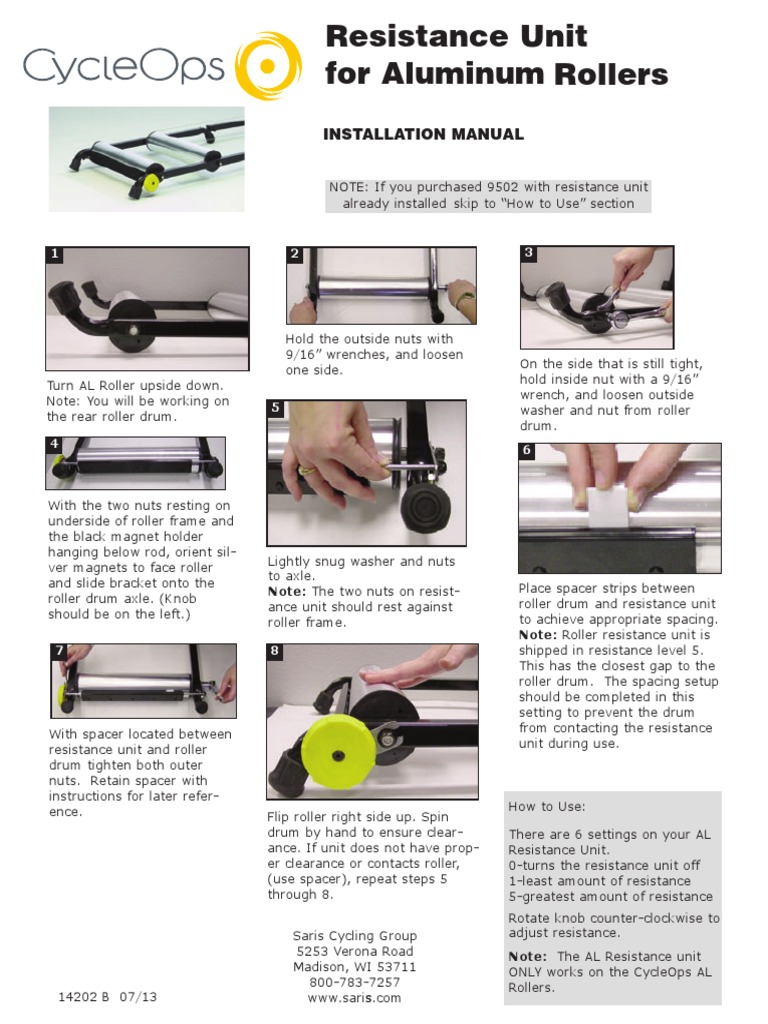 CycleOps

Resistance Unit for Aluminum Rollers

INSTALLATION MANUAL

NOTE: If you purchased 9502 with resistance unit already installed skip to "How to Use" section

1

Turn AL Roller upside down. Note: You will be working on the rear roller drum.

2

Hold the outside nuts with 9/16" wrenches, and loosen one side.

3

On the side that is still tight, hold inside nut with a 9/16" wrench, and loosen outside washer and nut from roller drum.

4

With the two nuts resting on underside of roller frame and the black magnet holder hanging below rod, orient silver magnets to face roller and slide bracket onto the roller drum axle. (Knob should be on the left.)

5

Lightly snug washer and nuts to axle.
Note: The two nuts on resistance unit should rest against roller frame.

6

Place spacer strips between roller drum and resistance unit to achieve appropriate spacing. Note: Roller resistance unit is shipped in resistance level 5. This has the closest gap to the roller drum. The spacing setup should be completed in this setting to prevent the drum from contacting the resistance unit during use.

7

With spacer located between resistance unit and roller drum tighten both outer nuts. Retain spacer with instructions for later reference.

8

Flip roller right side up. Spin drum by hand to ensure clearance. If unit does not have proper clearance or contacts roller, (use spacer), repeat steps 5 through 8.

How to Use:

There are 6 settings on your AL Resistance Unit.
0-turns the resistance unit off
1-least amount of resistance
5-greatest amount of resistance

Rotate knob counter-clockwise to adjust resistance.

Note: The AL Resistance unit ONLY works on the CycleOps AL Rollers.

Saris Cycling Group
5253 Verona Road
Madison, WI 53711
800-783-7257
www.saris.com

14202 B 07/13