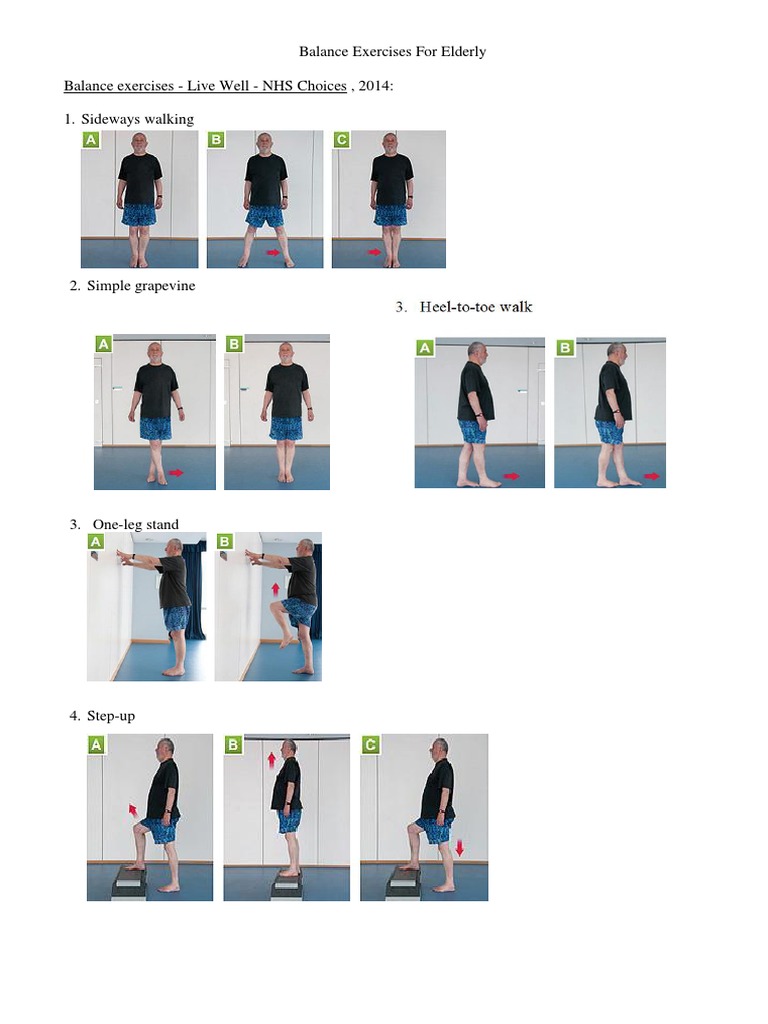 Balance Exercises For Elderly

Balance exercises - Live Well - NHS Choices , 2014:

1. Sideways walking

A B C

2. Simple grapevine

A B

3. Heel-to-toe walk

A B

3. One-leg stand

A B

4. Step-up

A B C