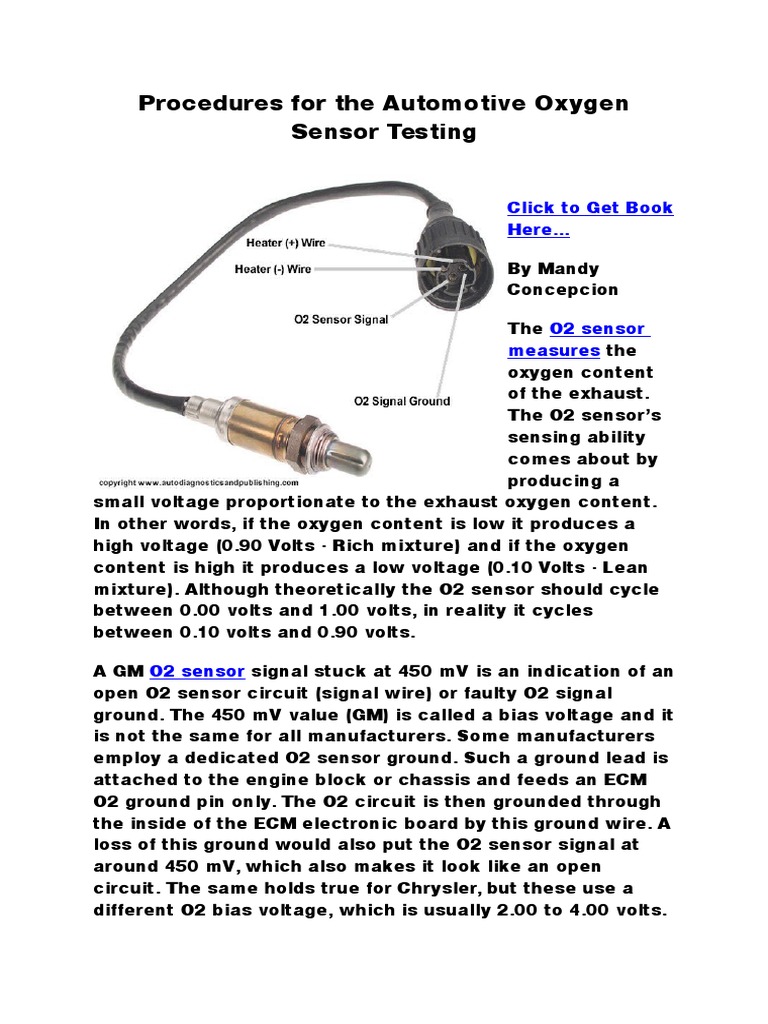 Procedures for the Automotive Oxygen Sensor Testing

Heater (+) Wire
Heater (-) Wire
O2 Sensor Signal
O2 Signal Ground
copyright www.autodiagnosticsandpublishing.com

Click to Get Book Here...

By Mandy Concepcion

The O2 sensor measures the oxygen content of the exhaust. The O2 sensor's sensing ability comes about by producing a small voltage proportionate to the exhaust oxygen content. In other words, if the oxygen content is low it produces a high voltage (0.90 Volts - Rich mixture) and if the oxygen content is high it produces a low voltage (0.10 Volts - Lean mixture). Although theoretically the O2 sensor should cycle between 0.00 volts and 1.00 volts, in reality it cycles between 0.10 volts and 0.90 volts.

A GM O2 sensor signal stuck at 450 mV is an indication of an open O2 sensor circuit (signal wire) or faulty O2 signal ground. The 450 mV value (GM) is called a bias voltage and it is not the same for all manufacturers. Some manufacturers employ a dedicated O2 sensor ground. Such a ground lead is attached to the engine block or chassis and feeds an ECM O2 ground pin only. The O2 circuit is then grounded through the inside of the ECM electronic board by this ground wire. A loss of this ground would also put the O2 sensor signal at around 450 mV, which also makes it look like an open circuit. The same holds true for Chrysler, but these use a different O2 bias voltage, which is usually 2.00 to 4.00 volts.