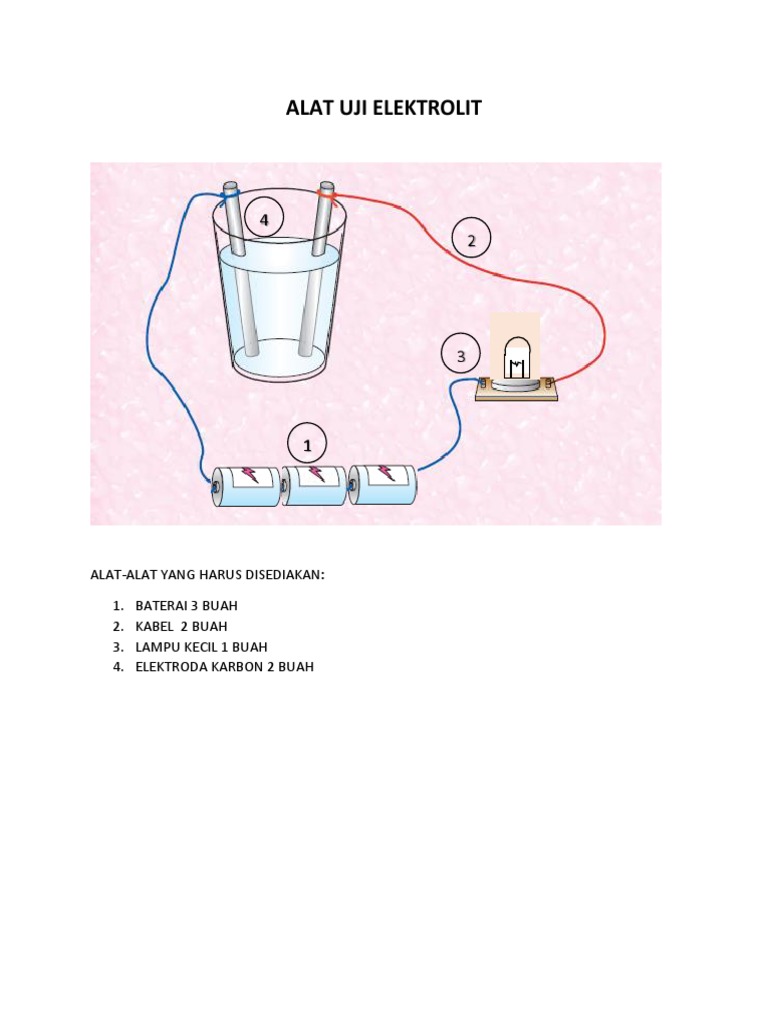 ALAT UJI ELEKTROLIT

4

2

3

1

ALAT-ALAT YANG HARUS DISEDIAKAN:

1. BATERAI 3 BUAH
2. KABEL 2 BUAH
3. LAMPU KECIL 1 BUAH
4. ELEKTRODA KARBON 2 BUAH