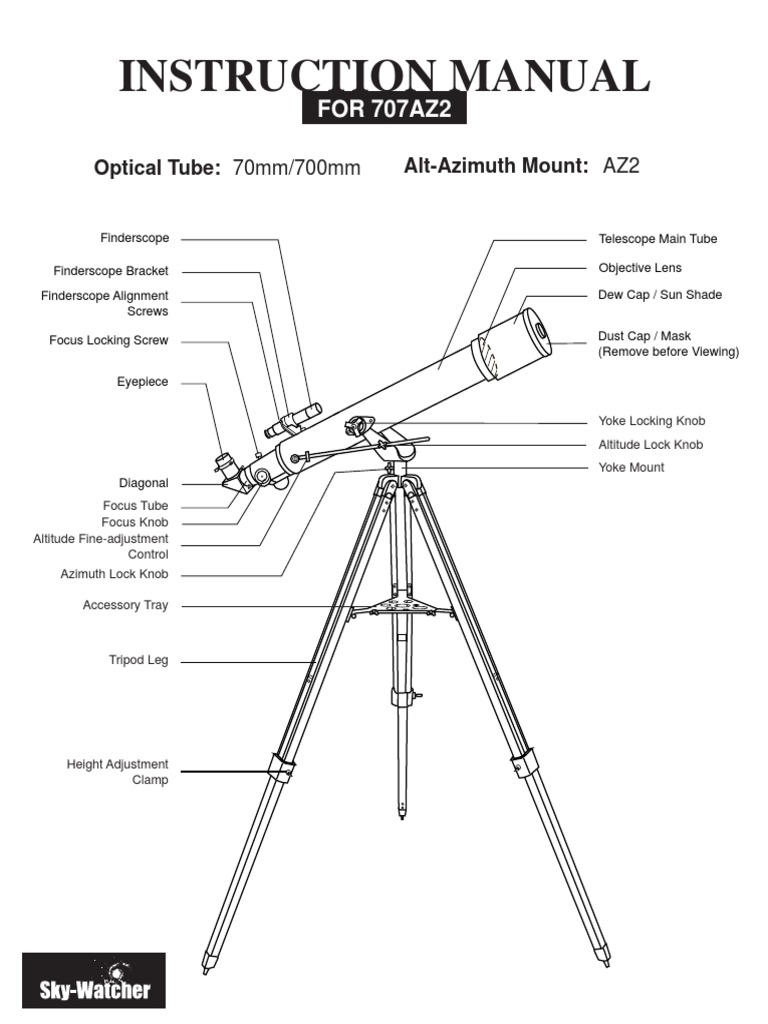 INSTRUCTION MANUAL
FOR 707AZ2

Optical Tube: 70mm/700mm

Alt-Azimuth Mount: AZ2

Finderscope
Finderscope Bracket
Finderscope Alignment Screws
Focus Locking Screw
Eyepiece
Diagonal
Focus Tube
Focus Knob
Altitude Fine-adjustment Control
Azimuth Lock Knob
Accessory Tray
Tripod Leg
Height Adjustment Clamp

Telescope Main Tube
Objective Lens
Dew Cap / Sun Shade
Dust Cap / Mask (Remove before Viewing)
Yoke Locking Knob
Altitude Lock Knob
Yoke Mount

Sky-Watcher