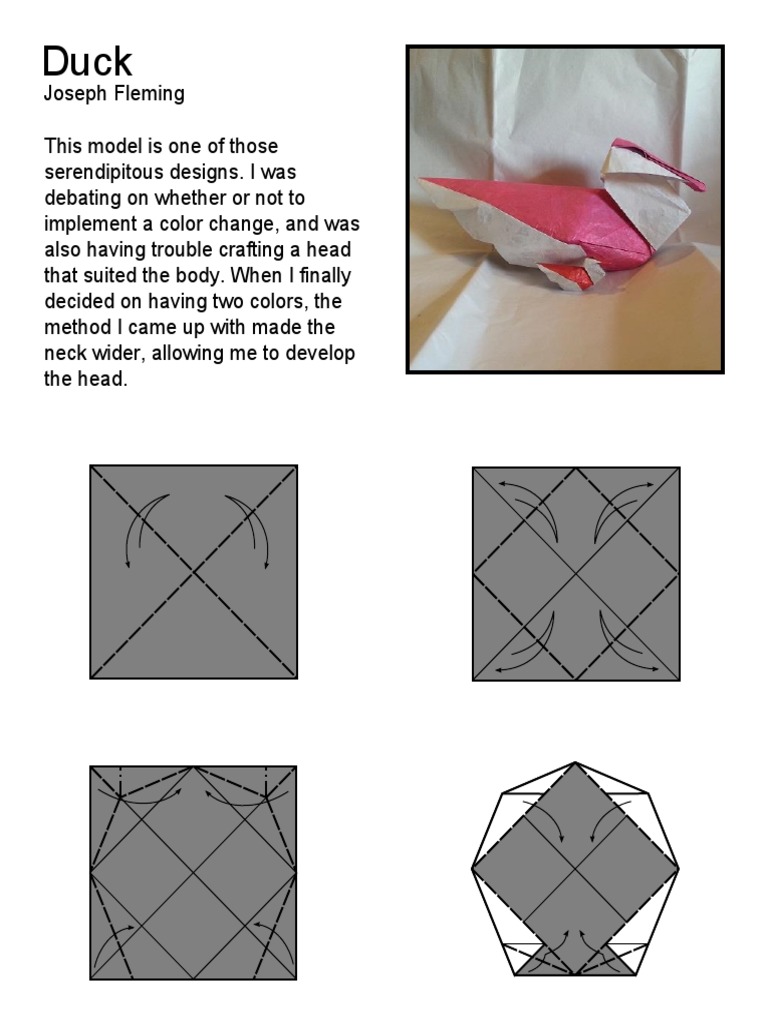 Duck
Joseph Fleming

This model is one of those serendipitous designs. I was debating on whether or not to implement a color change, and was also having trouble crafting a head that suited the body. When I finally decided on having two colors, the method I came up with made the neck wider, allowing me to develop the head.