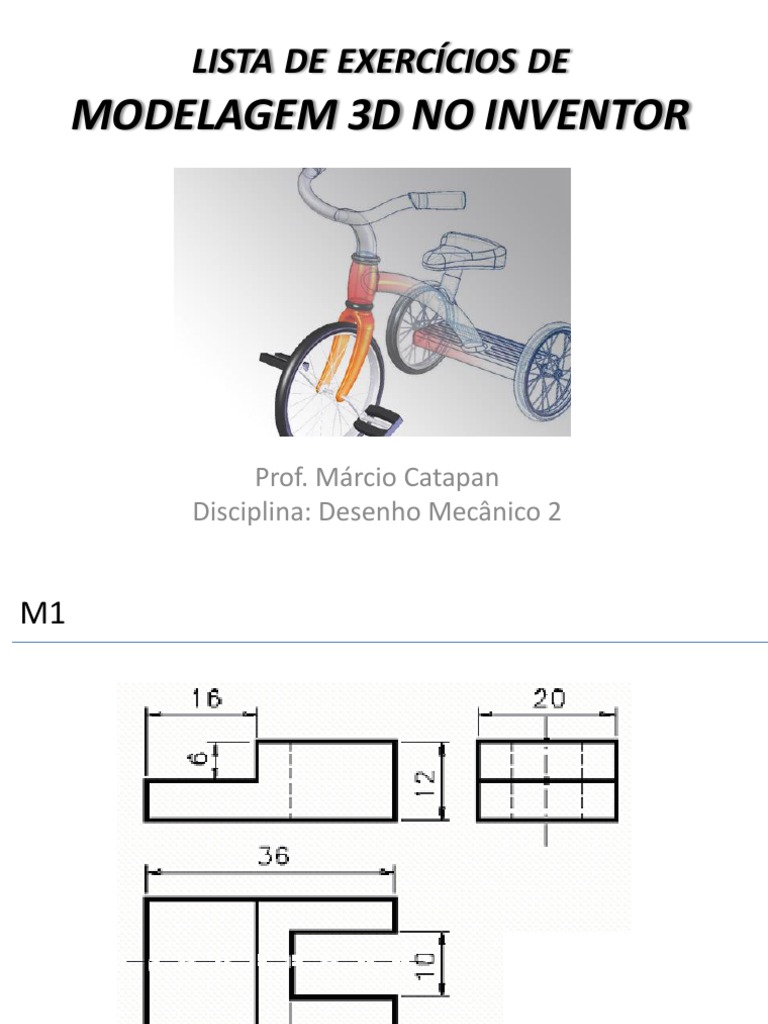 LISTA DE EXERCÍCIOS DE
MODELAGEM 3D NO INVENTOR

Prof. Márcio Catapan
Disciplina: Desenho Mecânico 2

M1

16
6
12
20
36
10