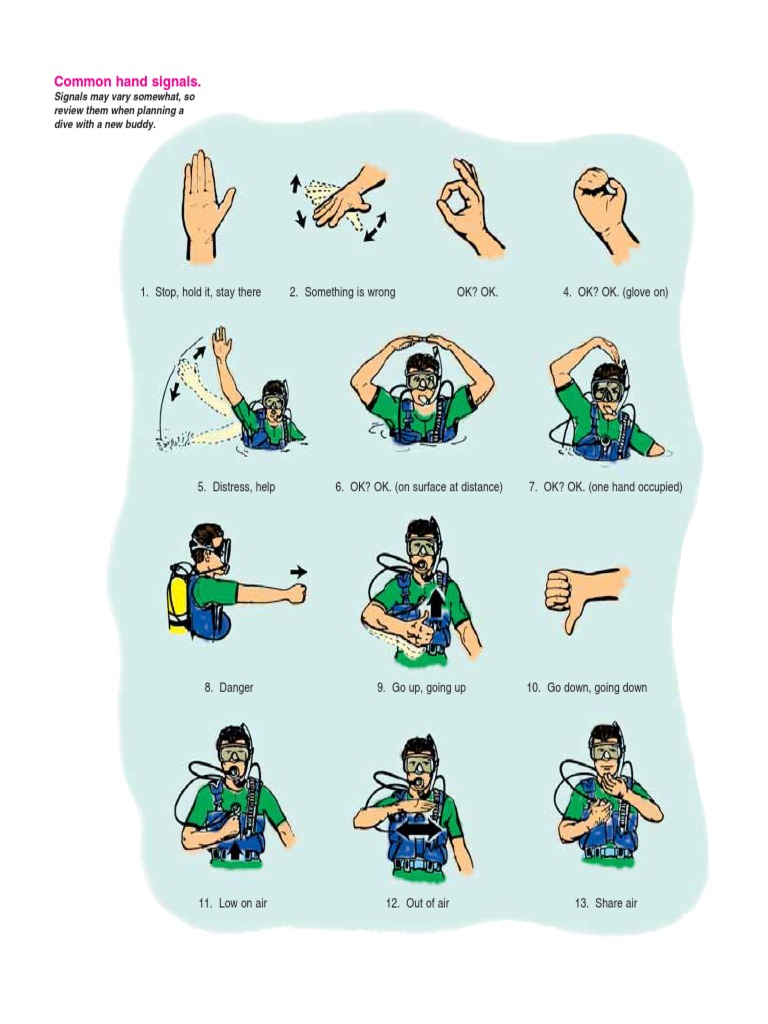 Common hand signals.
Signals may vary somewhat, so review them when planning a dive with a new buddy.

1. Stop, hold it, stay there

2. Something is wrong

OK? OK.

4. OK? OK. (glove on)

5. Distress, help

6. OK? OK. (on surface at distance)

7. OK? OK. (one hand occupied)

8. Danger

9. Go up, going up

10. Go down, going down

11. Low on air

12. Out of air

13. Share air