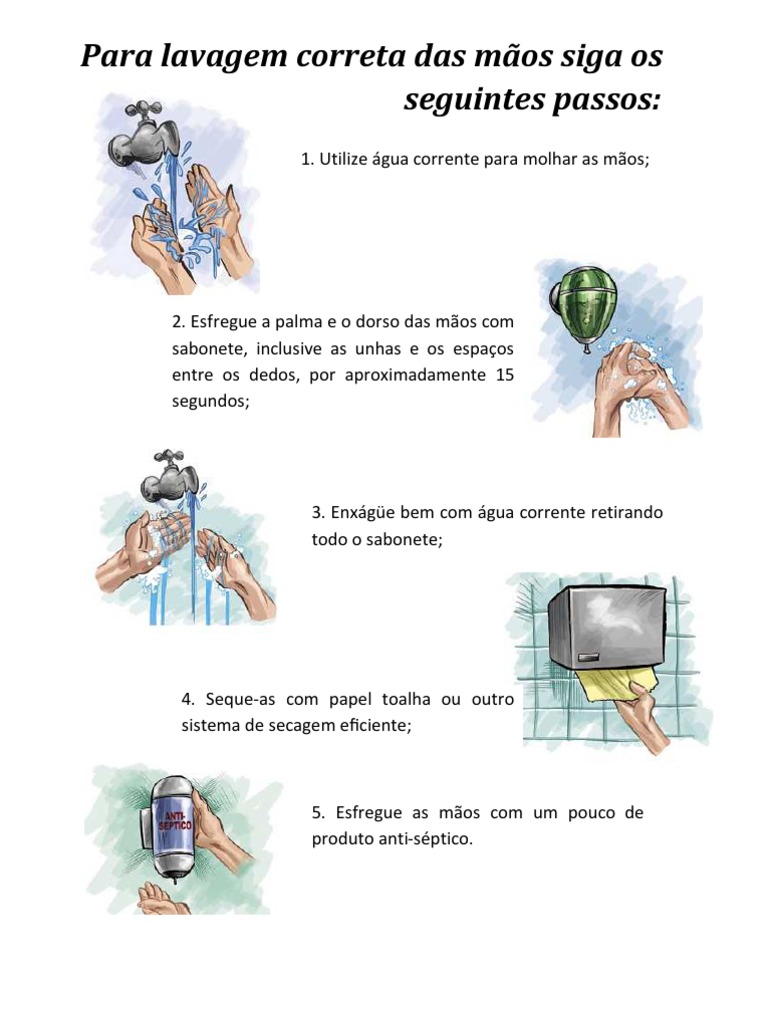 Para lavagem correta das mãos siga os seguintes passos:

1. Utilize água corrente para molhar as mãos;

2. Esfregue a palma e o dorso das mãos com sabonete, inclusive as unhas e os espaços entre os dedos, por aproximadamente 15 segundos;

3. Enxágüe bem com água corrente retirando todo o sabonete;

4. Seque-as com papel toalha ou outro sistema de secagem eficiente;

ANTI-SÉPTICO

5. Esfregue as mãos com um pouco de produto anti-séptico.