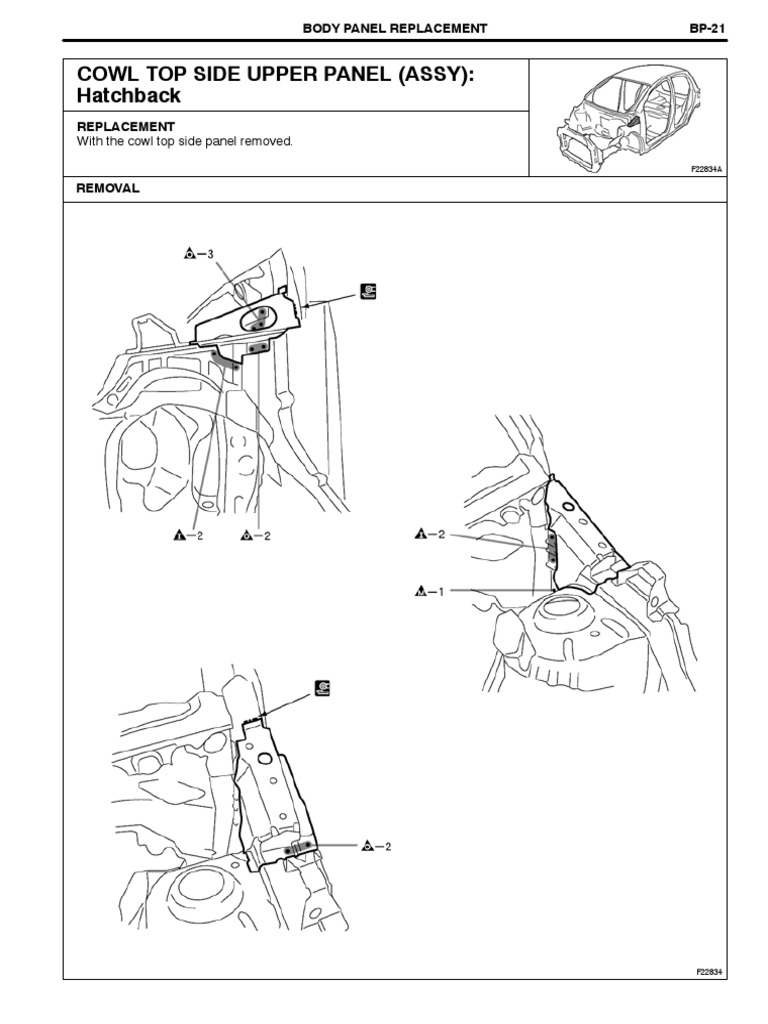 BODY PANEL REPLACEMENT

BP-21

COWL TOP SIDE UPPER PANEL (ASSY): Hatchback

REPLACEMENT
With the cowl top side panel removed.

F22834A

REMOVAL

—3

—2

—2

—2

—1

—2

F22834