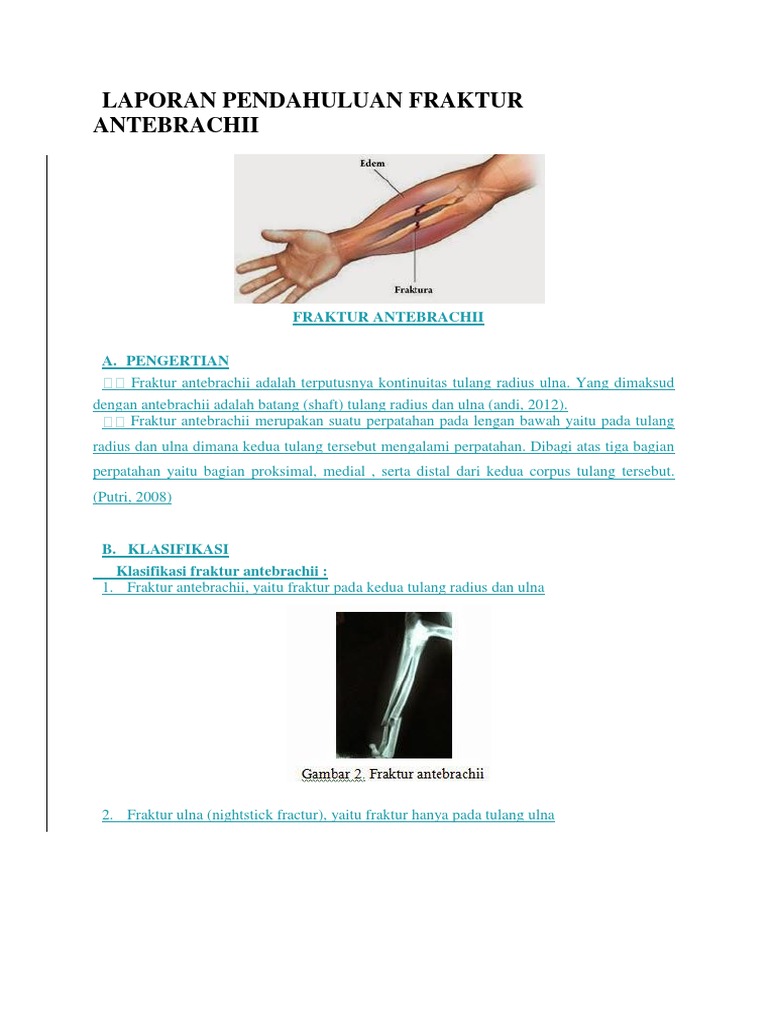 LAPORAN PENDAHULUAN FRAKTUR ANTEBRACHII

Edem

Fraktura

FRAKTUR ANTEBRACHII

A. PENGERTIAN

Fraktur antebrachii adalah terputusnya kontinuitas tulang radius ulna. Yang dimaksud dengan antebrachii adalah batang (shaft) tulang radius dan ulna (andi, 2012).

Fraktur antebrachii merupakan suatu perpatahan pada lengan bawah yaitu pada tulang radius dan ulna dimana kedua tulang tersebut mengalami perpatahan. Dibagi atas tiga bagian perpatahan yaitu bagian proksimal, medial , serta distal dari kedua corpus tulang tersebut. (Putri, 2008)

B. KLASIFIKASI

Klasifikasi fraktur antebrachii :

1. Fraktur antebrachii, yaitu fraktur pada kedua tulang radius dan ulna

Gambar 2. Fraktur antebrachii

2. Fraktur ulna (nightstick fractur), yaitu fraktur hanya pada tulang ulna