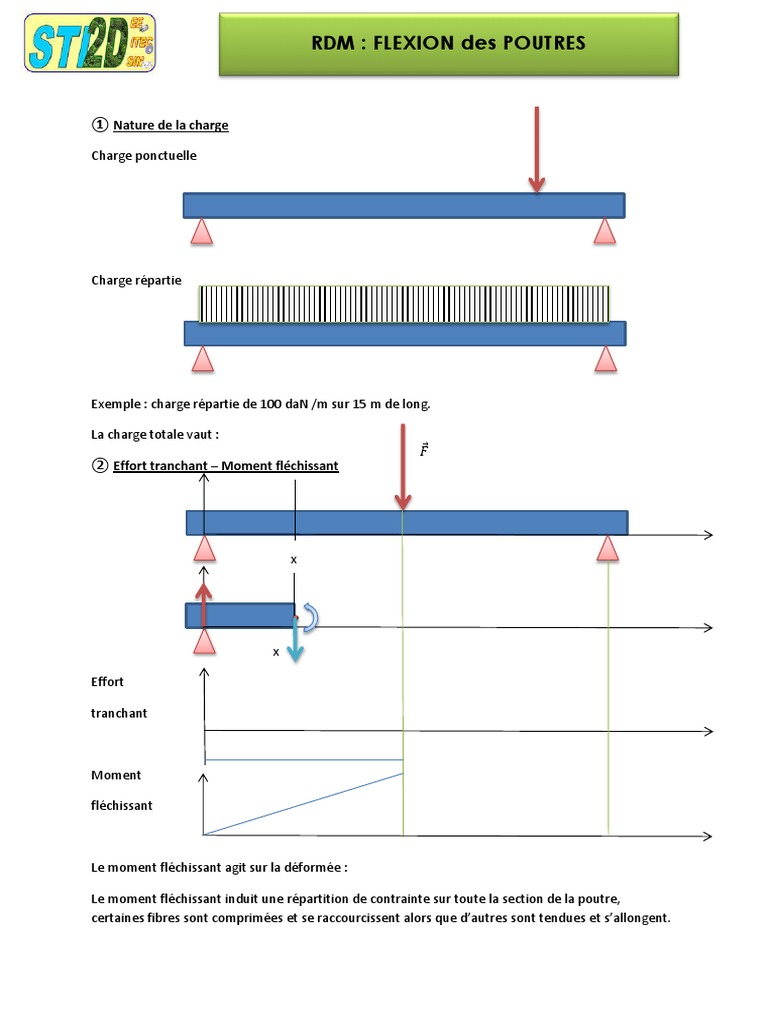 STI2D EE ITEC SIN

RDM : FLEXION des POUTRES

① Nature de la charge

Charge ponctuelle

Charge répartie

Exemple : charge répartie de 100 daN /m sur 15 m de long.

La charge totale vaut :

$\vec{F}$

② Effort tranchant – Moment fléchissant

x

x

Effort

tranchant

Moment

fléchissant

Le moment fléchissant agit sur la déformée :

Le moment fléchissant induit une répartition de contrainte sur toute la section de la poutre, certaines fibres sont comprimées et se raccourcissent alors que d'autres sont tendues et s'allongent.