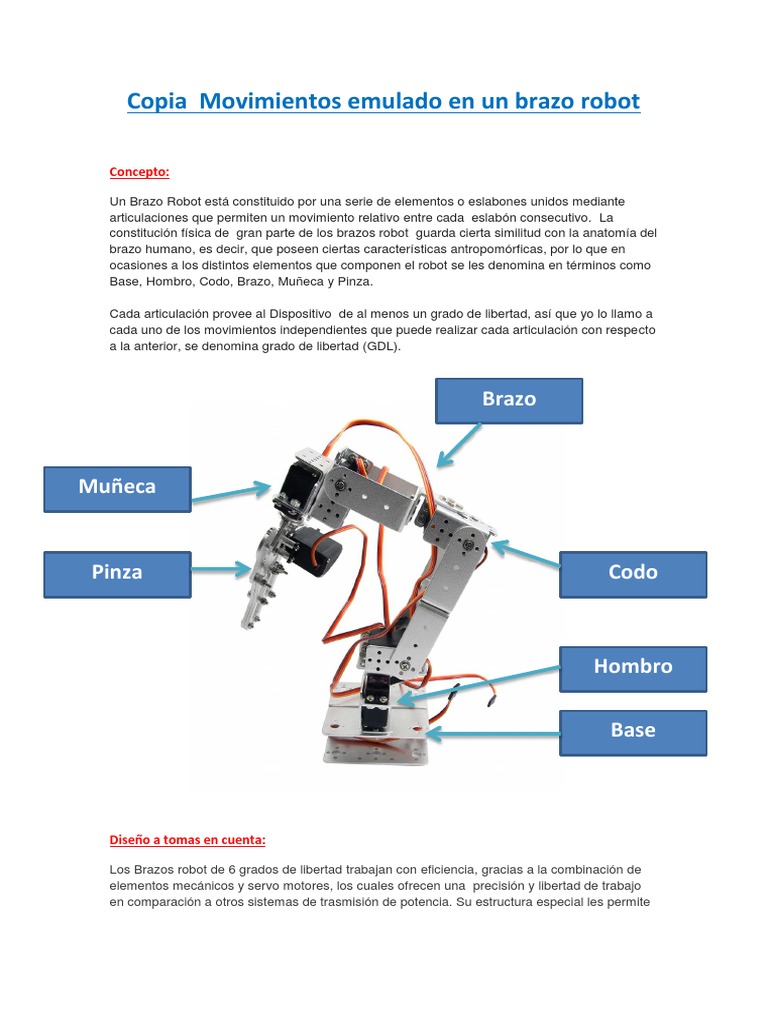 Copia  Movimientos emulado en un brazo robot

Concepto:

Un Brazo Robot está constituido por una serie de elementos o eslabones unidos mediante articulaciones que permiten un movimiento relativo entre cada  eslabón consecutivo.  La constitución física de  gran parte de los brazos robot  guarda cierta similitud con la anatomía del brazo humano, es decir, que poseen ciertas características antropomórficas, por lo que en ocasiones a los distintos elementos que componen el robot se les denomina en términos como Base, Hombro, Codo, Brazo, Muñeca y Pinza.

Cada articulación provee al Dispositivo  de al menos un grado de libertad, así que yo lo llamo a cada uno de los movimientos independientes que puede realizar cada articulación con respecto a la anterior, se denomina grado de libertad (GDL).

Brazo

Muñeca

Pinza

Codo

Hombro

Base

Diseño a tomas en cuenta:

Los Brazos robot de 6 grados de libertad trabajan con eficiencia, gracias a la combinación de elementos mecánicos y servo motores, los cuales ofrecen una  precisión y libertad de trabajo en comparación a otros sistemas de trasmisión de potencia. Su estructura especial les permite