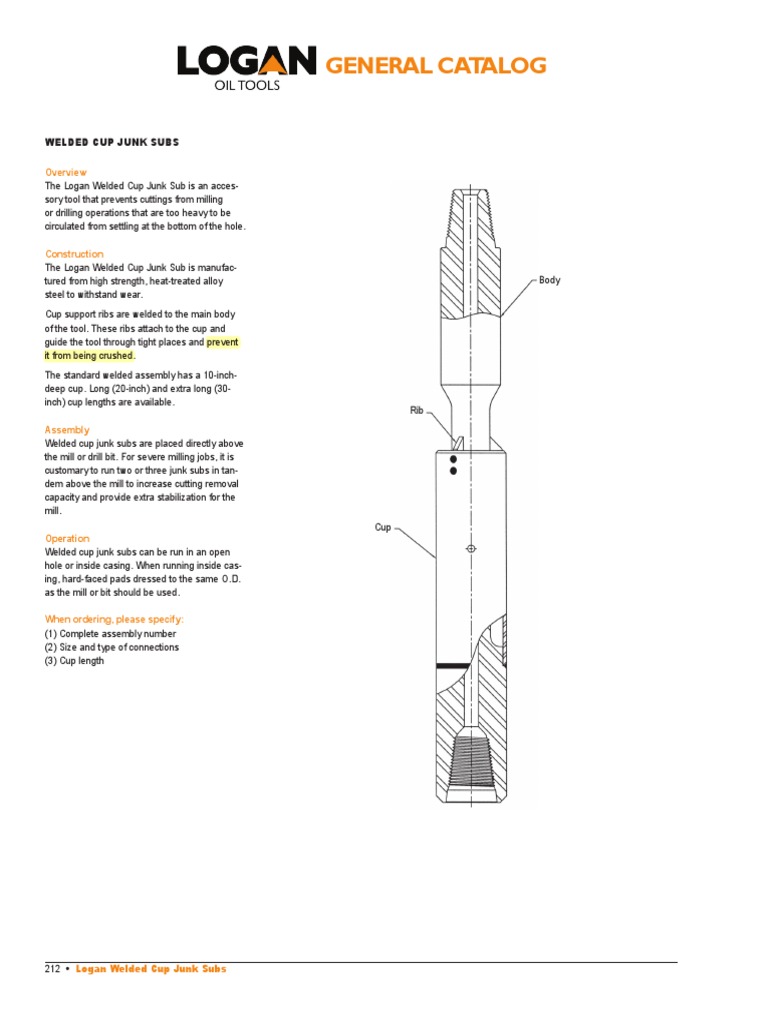 LOGAN GENERAL CATALOG
OIL TOOLS

WELDED CUP JUNK SUBS

Overview
The Logan Welded Cup Junk Sub is an accessory tool that prevents cuttings from milling or drilling operations that are too heavy to be circulated from settling at the bottom of the hole.

Construction
The Logan Welded Cup Junk Sub is manufactured from high strength, heat-treated alloy steel to withstand wear.

Cup support ribs are welded to the main body of the tool. These ribs attach to the cup and guide the tool through tight places and prevent it from being crushed.

The standard welded assembly has a 10-inch-deep cup. Long (20-inch) and extra long (30-inch) cup lengths are available.

Assembly
Welded cup junk subs are placed directly above the mill or drill bit. For severe milling jobs, it is customary to run two or three junk subs in tandem above the mill to increase cutting removal capacity and provide extra stabilization for the mill.

Operation
Welded cup junk subs can be run in an open hole or inside casing. When running inside casing, hard-faced pads dressed to the same O.D. as the mill or bit should be used.

When ordering, please specify:
(1) Complete assembly number
(2) Size and type of connections
(3) Cup length

Body

Rib

Cup

212 • Logan Welded Cup Junk Subs