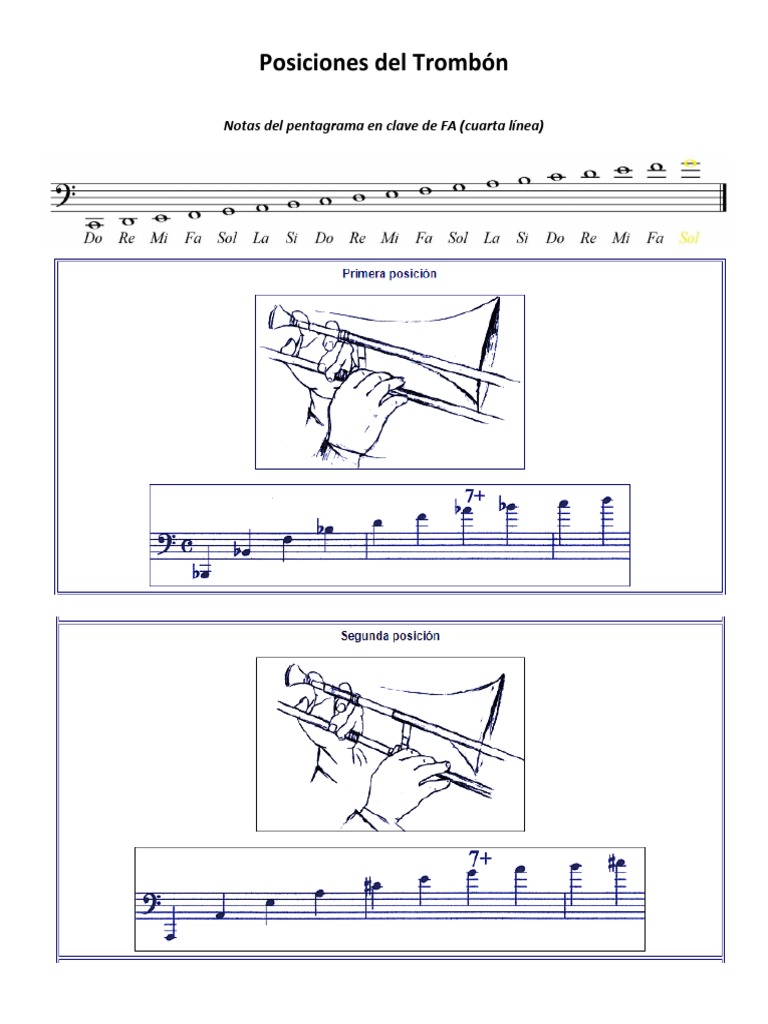 Posiciones del Trombón

Notas del pentagrama en clave de FA (cuarta línea)

Do Re Mi Fa Sol La Si Do Re Mi Fa Sol La Si Do Re Mi Fa Sol

Primera posición

7+

Segunda posición

7+