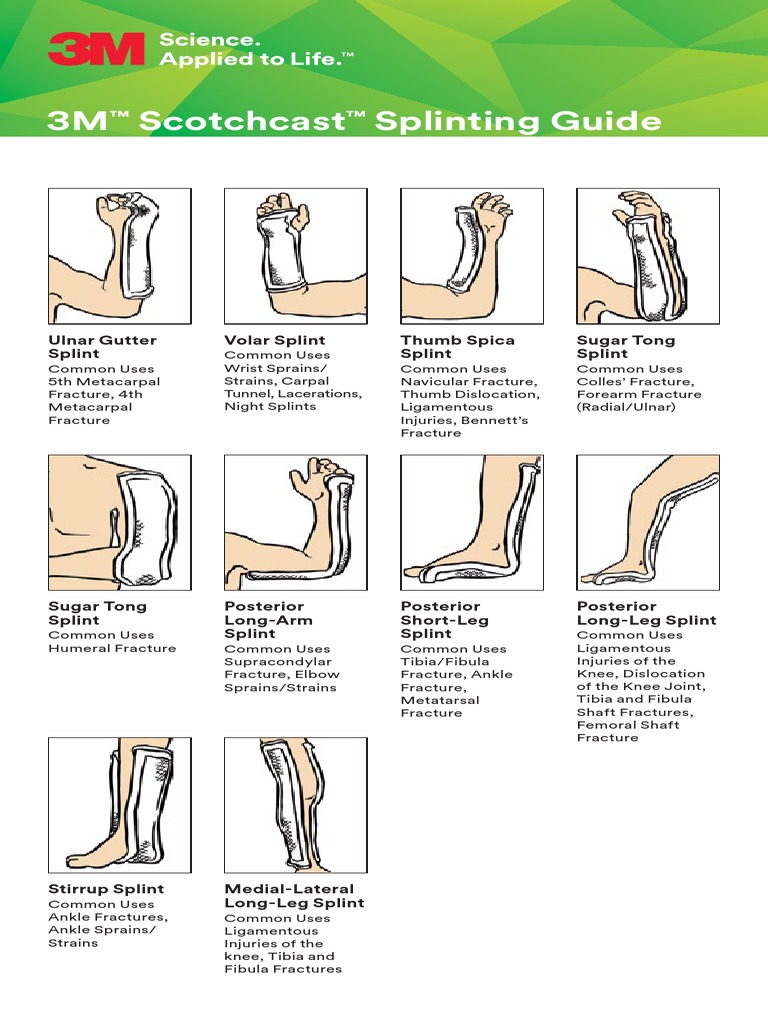 3M Science. Applied to Life.™

3M™ Scotchcast™ Splinting Guide

Ulnar Gutter Splint
Common Uses
5th Metacarpal Fracture, 4th Metacarpal Fracture

Volar Splint
Common Uses
Wrist Sprains/ Strains, Carpal Tunnel, Lacerations, Night Splints

Thumb Spica Splint
Common Uses
Navicular Fracture, Thumb Dislocation, Ligamentous Injuries, Bennett's Fracture

Sugar Tong Splint
Common Uses
Colles' Fracture, Forearm Fracture (Radial/Ulnar)

Sugar Tong Splint
Common Uses
Humeral Fracture

Posterior Long-Arm Splint
Common Uses
Supracondylar Fracture, Elbow Sprains/Strains

Posterior Short-Leg Splint
Common Uses
Tibia/Fibula Fracture, Ankle Fracture, Metatarsal Fracture

Posterior Long-Leg Splint
Common Uses
Ligamentous Injuries of the Knee, Dislocation of the Knee Joint, Tibia and Fibula Shaft Fractures, Femoral Shaft Fracture

Stirrup Splint
Common Uses
Ankle Fractures, Ankle Sprains/ Strains

Medial-Lateral Long-Leg Splint
Common Uses
Ligamentous Injuries of the knee, Tibia and Fibula Fractures