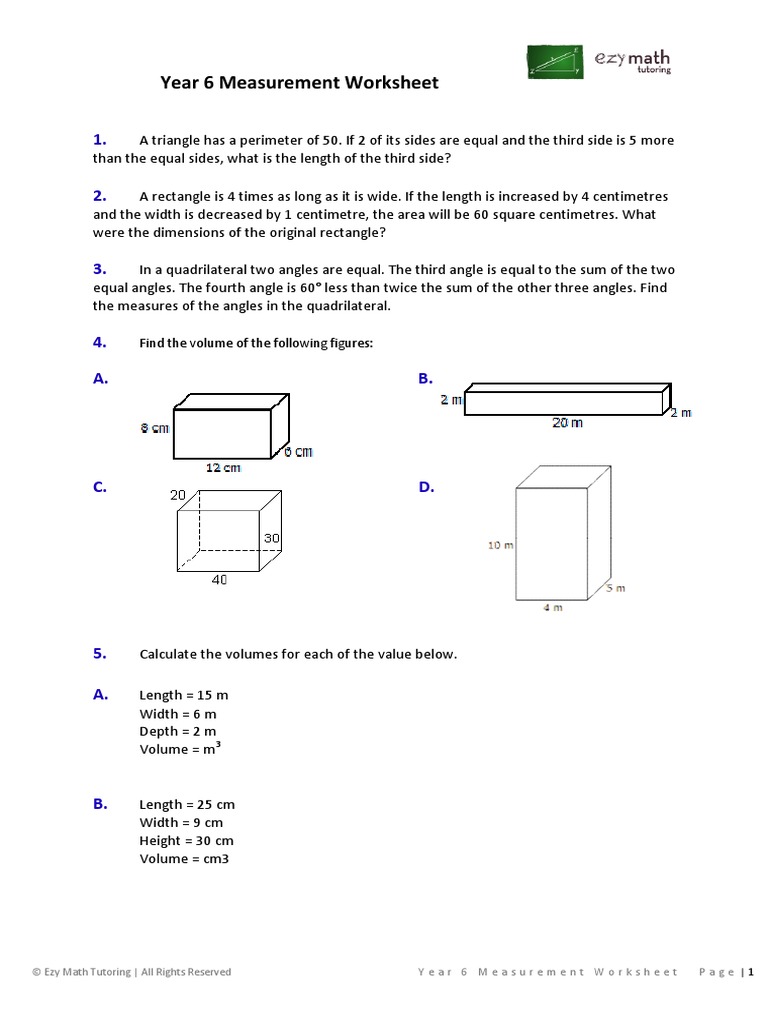 ezy math tutoring

Year 6 Measurement Worksheet

1. A triangle has a perimeter of 50. If 2 of its sides are equal and the third side is 5 more than the equal sides, what is the length of the third side?

2. A rectangle is 4 times as long as it is wide. If the length is increased by 4 centimetres and the width is decreased by 1 centimetre, the area will be 60 square centimetres. What were the dimensions of the original rectangle?

3. In a quadrilateral two angles are equal. The third angle is equal to the sum of the two equal angles. The fourth angle is 60° less than twice the sum of the other three angles. Find the measures of the angles in the quadrilateral.

4. Find the volume of the following figures:

A.
8 cm
12 cm
6 cm

B.
2 m
20 m
2 m

C.
20
30
40

D.
10 m
5 m
4 m

5. Calculate the volumes for each of the value below.

A. Length = 15 m
Width = 6 m
Depth = 2 m
Volume = $m^3$

B. Length = 25 cm
Width = 9 cm
Height = 30 cm
Volume = cm3

© Ezy Math Tutoring | All Rights Reserved    Year 6 Measurement Worksheet    Page | 1