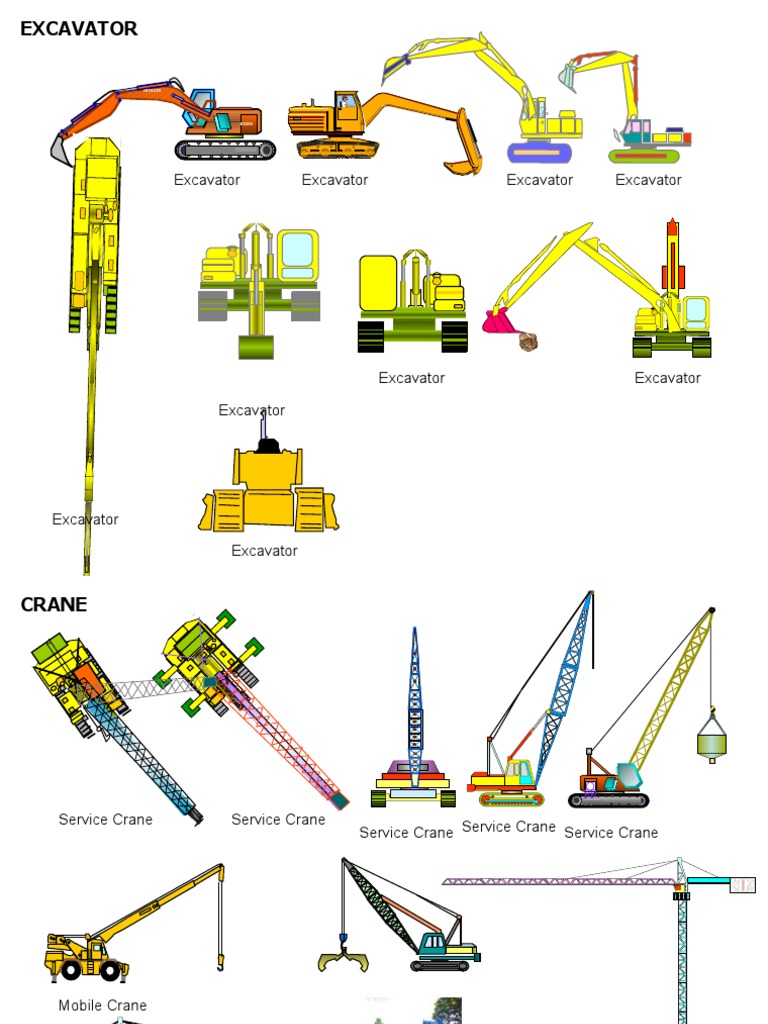 EXCAVATOR

Excavator Excavator Excavator Excavator

Excavator Excavator

Excavator

Excavator

Excavator

CRANE

Service Crane Service Crane Service Crane Service Crane Service Crane

Mobile Crane