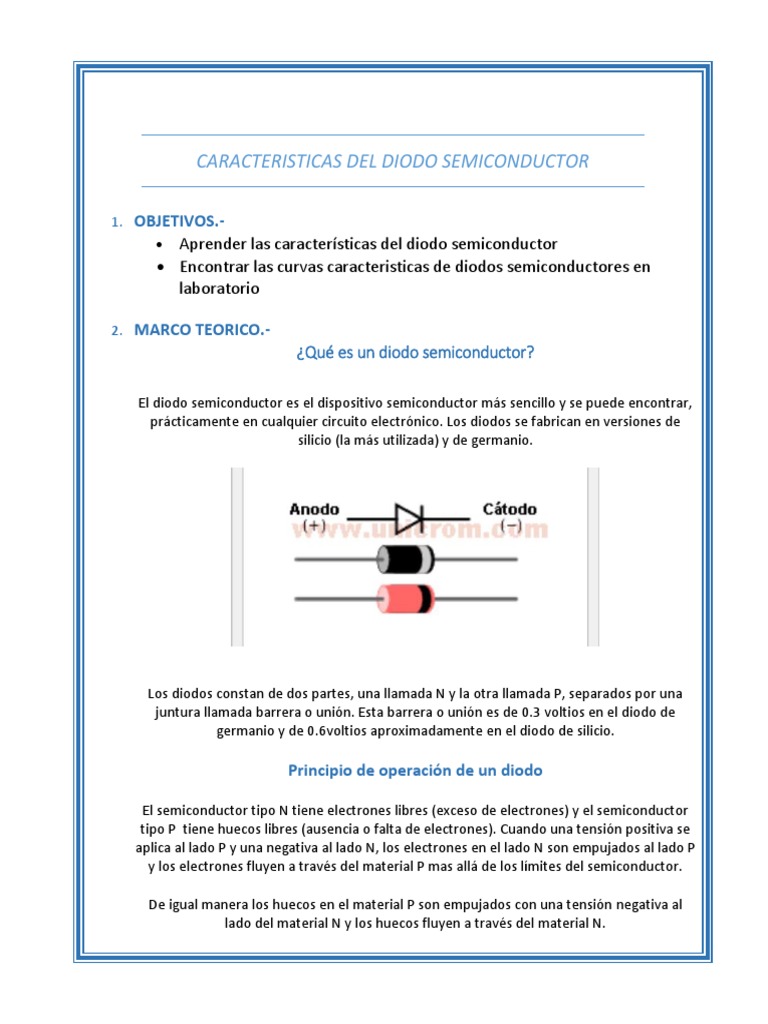 CARACTERISTICAS DEL DIODO SEMICONDUCTOR

1. OBJETIVOS.-
• Aprender las características del diodo semiconductor
• Encontrar las curvas caracteristicas de diodos semiconductores en laboratorio

2. MARCO TEORICO.-
¿Qué es un diodo semiconductor?

El diodo semiconductor es el dispositivo semiconductor más sencillo y se puede encontrar, prácticamente en cualquier circuito electrónico. Los diodos se fabrican en versiones de silicio (la más utilizada) y de germanio.

Anodo (+)
Cátodo (−)
www.unicrom.com

Los diodos constan de dos partes, una llamada N y la otra llamada P, separados por una juntura llamada barrera o unión. Esta barrera o unión es de 0.3 voltios en el diodo de germanio y de 0.6voltios aproximadamente en el diodo de silicio.

Principio de operación de un diodo

El semiconductor tipo N tiene electrones libres (exceso de electrones) y el semiconductor tipo P tiene huecos libres (ausencia o falta de electrones). Cuando una tensión positiva se aplica al lado P y una negativa al lado N, los electrones en el lado N son empujados al lado P y los electrones fluyen a través del material P mas allá de los límites del semiconductor.

De igual manera los huecos en el material P son empujados con una tensión negativa al lado del material N y los huecos fluyen a través del material N.