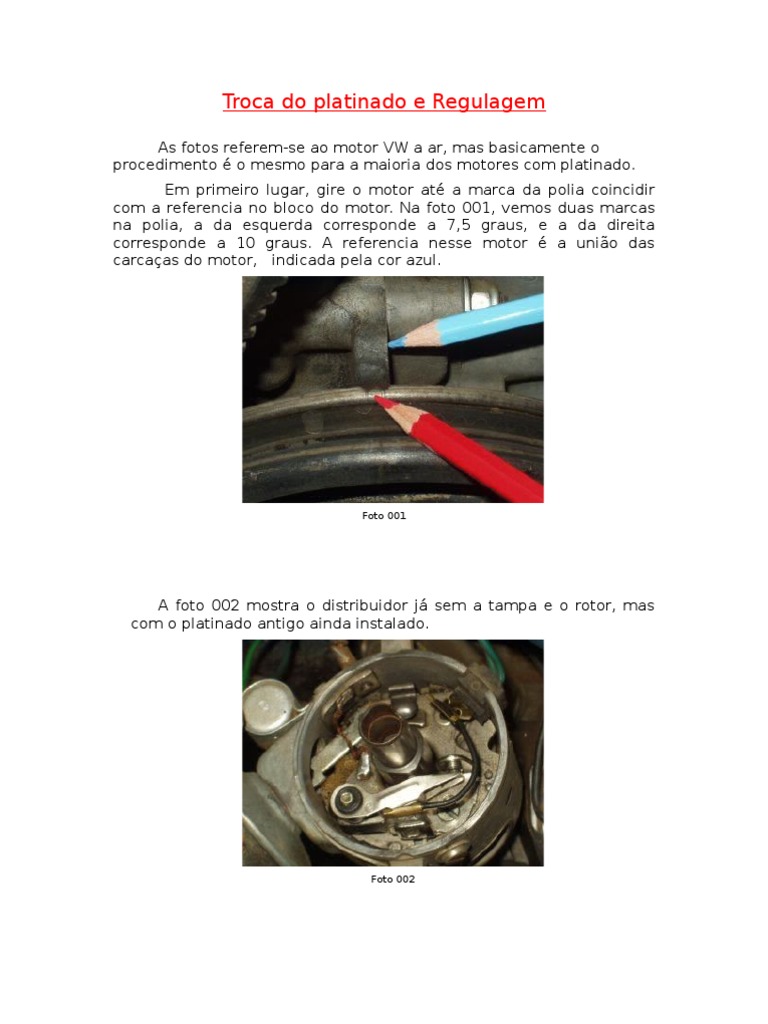 Troca do platinado e Regulagem

As fotos referem-se ao motor VW a ar, mas basicamente o procedimento é o mesmo para a maioria dos motores com platinado.

Em primeiro lugar, gire o motor até a marca da polia coincidir com a referencia no bloco do motor. Na foto 001, vemos duas marcas na polia, a da esquerda corresponde a 7,5 graus, e a da direita corresponde a 10 graus. A referencia nesse motor é a união das carcaças do motor, indicada pela cor azul.

Foto 001

A foto 002 mostra o distribuidor já sem a tampa e o rotor, mas com o platinado antigo ainda instalado.

Foto 002