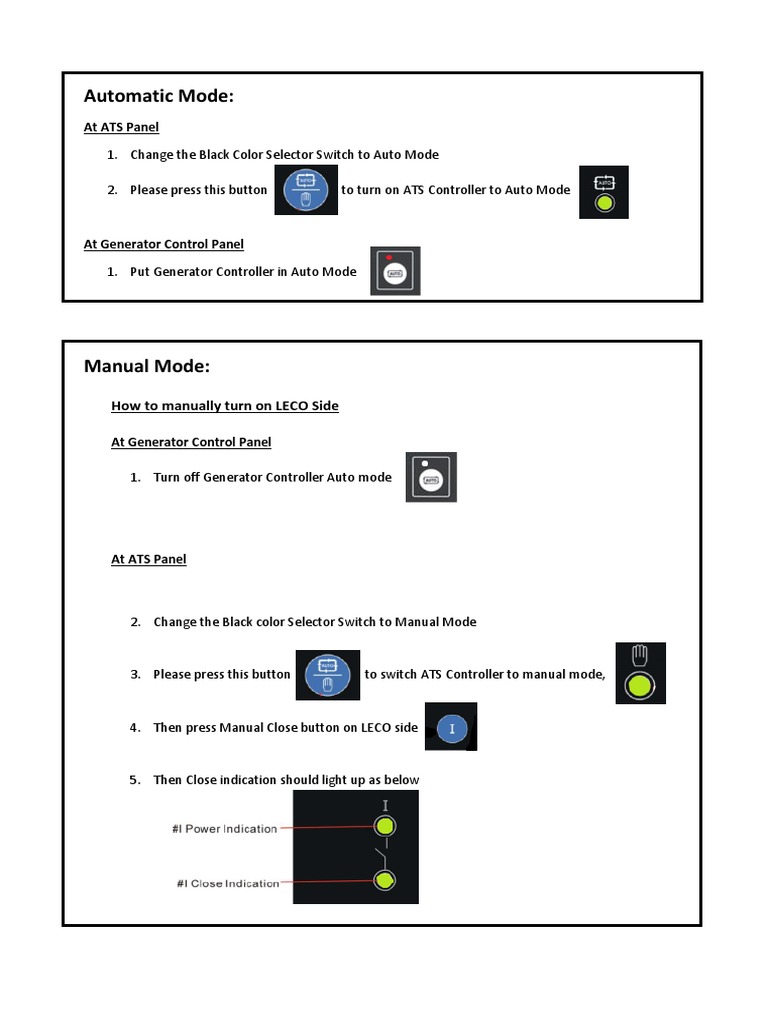 Automatic Mode:

At ATS Panel

1. Change the Black Color Selector Switch to Auto Mode
2. Please press this button AUTO to turn on ATS Controller to Auto Mode AUTO

At Generator Control Panel

1. Put Generator Controller in Auto Mode AUTO

Manual Mode:

How to manually turn on LECO Side

At Generator Control Panel

1. Turn off Generator Controller Auto mode AUTO

At ATS Panel

2. Change the Black color Selector Switch to Manual Mode
3. Please press this button AUTO to switch ATS Controller to manual mode,
4. Then press Manual Close button on LECO side I
5. Then Close indication should light up as below

I

#I Power Indication

#I Close Indication