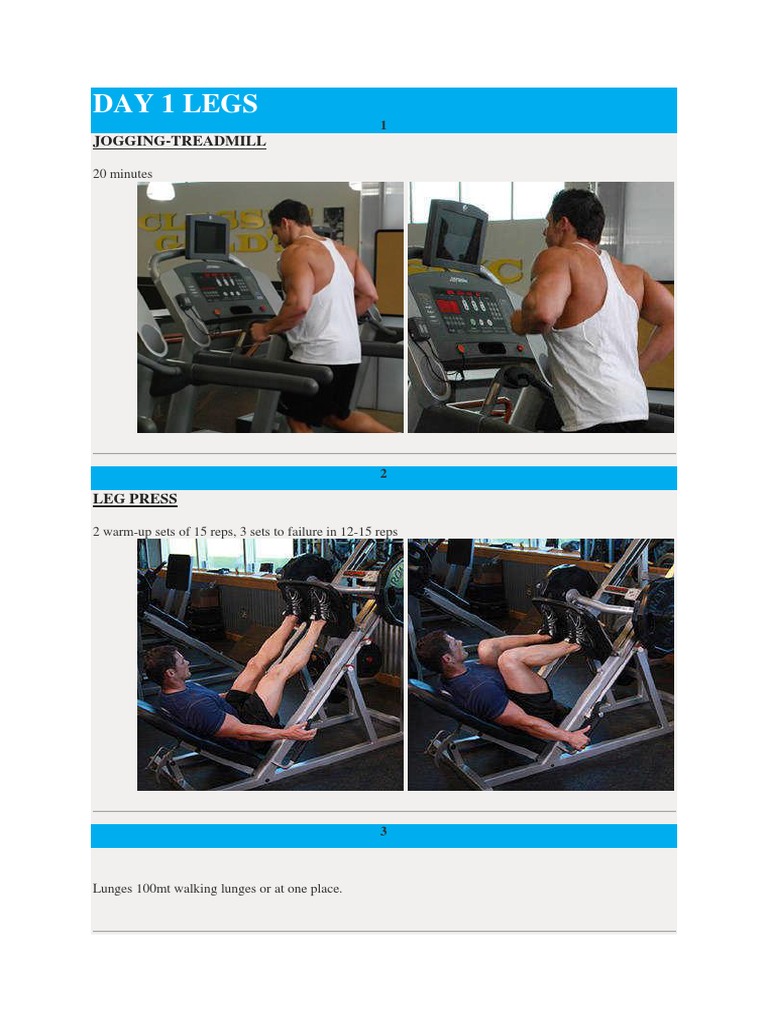 DAY 1 LEGS

1

JOGGING-TREADMILL

20 minutes

2

LEG PRESS

2 warm-up sets of 15 reps, 3 sets to failure in 12-15 reps

3

Lunges 100mt walking lunges or at one place.