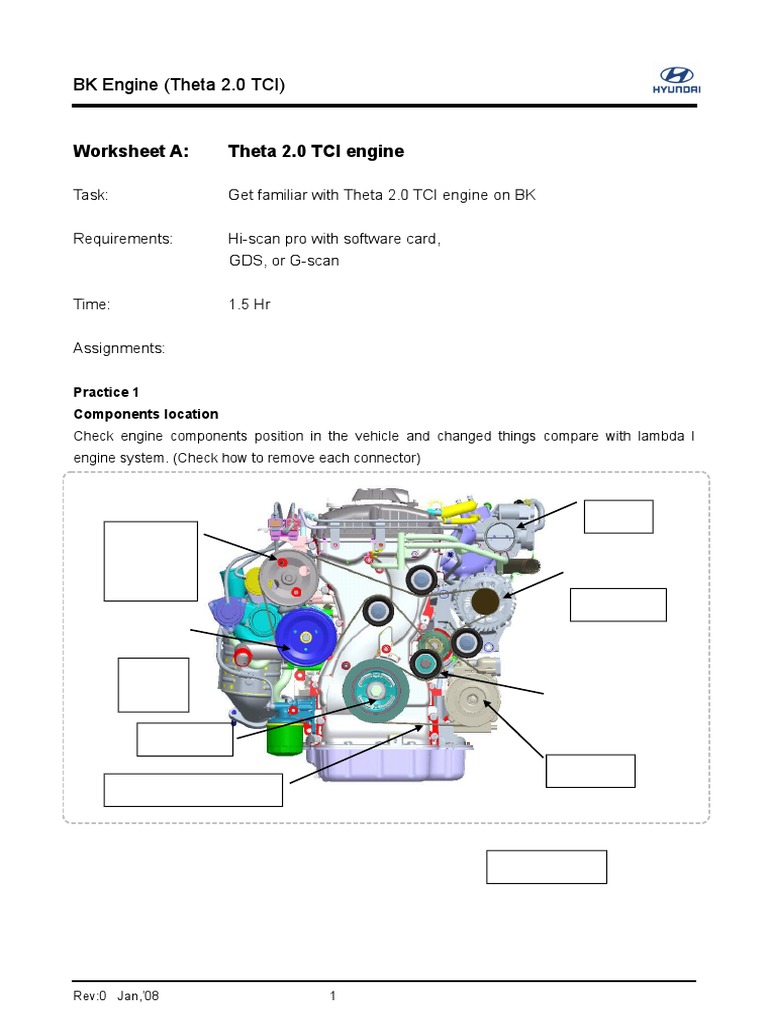 BK Engine (Theta 2.0 TCI)

HYUNDAI

Worksheet A: Theta 2.0 TCI engine

Task: Get familiar with Theta 2.0 TCI engine on BK

Requirements: Hi-scan pro with software card, GDS, or G-scan

Time: 1.5 Hr

Assignments:

Practice 1
Components location
Check engine components position in the vehicle and changed things compare with lambda I engine system. (Check how to remove each connector)

Rev:0 Jan,'08 1