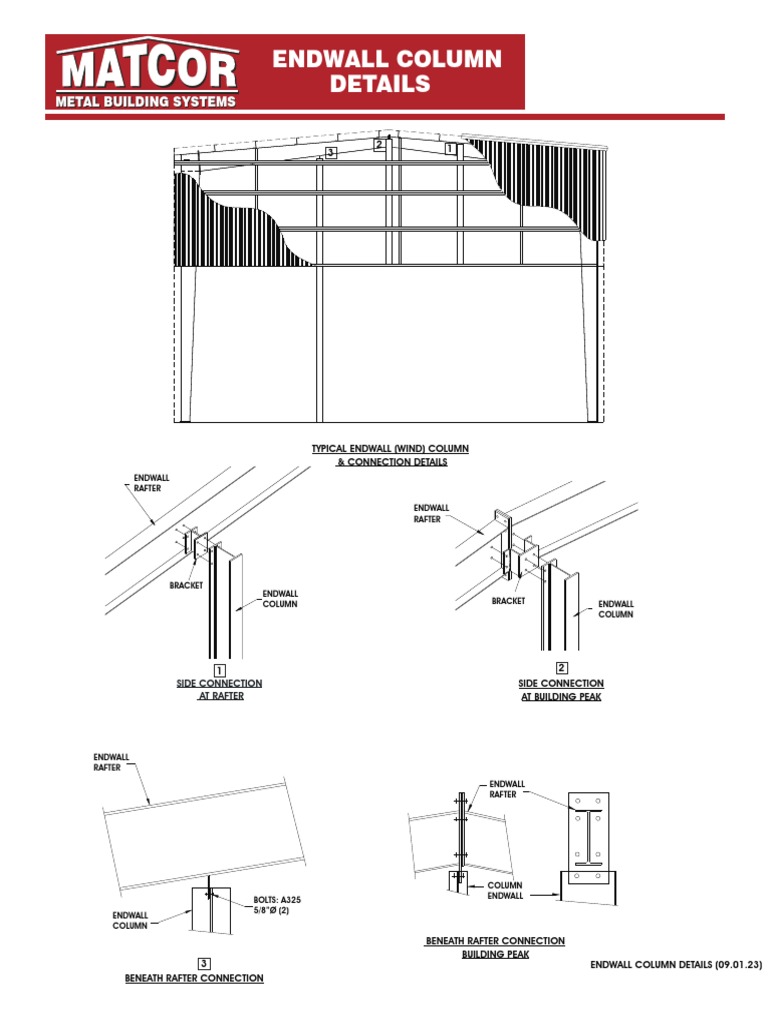 MATCOR
METAL BUILDING SYSTEMS

ENDWALL COLUMN DETAILS

3
2
1

TYPICAL ENDWALL (WIND) COLUMN & CONNECTION DETAILS

ENDWALL RAFTER

BRACKET

ENDWALL COLUMN

1
SIDE CONNECTION AT RAFTER

ENDWALL RAFTER

BRACKET

ENDWALL COLUMN

2
SIDE CONNECTION AT BUILDING PEAK

ENDWALL RAFTER

ENDWALL COLUMN

BOLTS: A325 5/8"Ø (2)

3
BENEATH RAFTER CONNECTION

ENDWALL RAFTER

COLUMN ENDWALL

BENEATH RAFTER CONNECTION BUILDING PEAK

ENDWALL COLUMN DETAILS (09.01.23)