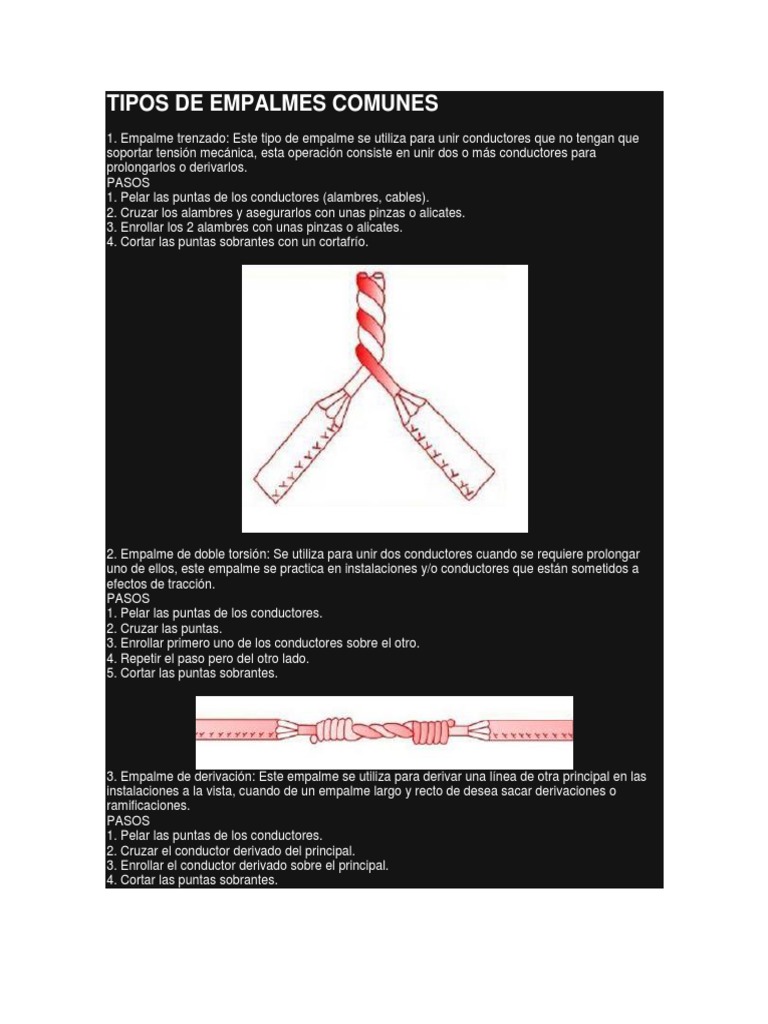 TIPOS DE EMPALMES COMUNES

1. Empalme trenzado: Este tipo de empalme se utiliza para unir conductores que no tengan que soportar tensión mecánica, esta operación consiste en unir dos o más conductores para prolongarlos o derivarlos.
PASOS
1. Pelar las puntas de los conductores (alambres, cables).
2. Cruzar los alambres y asegurarlos con unas pinzas o alicates.
3. Enrollar los 2 alambres con unas pinzas o alicates.
4. Cortar las puntas sobrantes con un cortafrío.

2. Empalme de doble torsión: Se utiliza para unir dos conductores cuando se requiere prolongar uno de ellos, este empalme se practica en instalaciones y/o conductores que están sometidos a efectos de tracción.
PASOS
1. Pelar las puntas de los conductores.
2. Cruzar las puntas.
3. Enrollar primero uno de los conductores sobre el otro.
4. Repetir el paso pero del otro lado.
5. Cortar las puntas sobrantes.

3. Empalme de derivación: Este empalme se utiliza para derivar una línea de otra principal en las instalaciones a la vista, cuando de un empalme largo y recto de desea sacar derivaciones o ramificaciones.
PASOS
1. Pelar las puntas de los conductores.
2. Cruzar el conductor derivado del principal.
3. Enrollar el conductor derivado sobre el principal.
4. Cortar las puntas sobrantes.