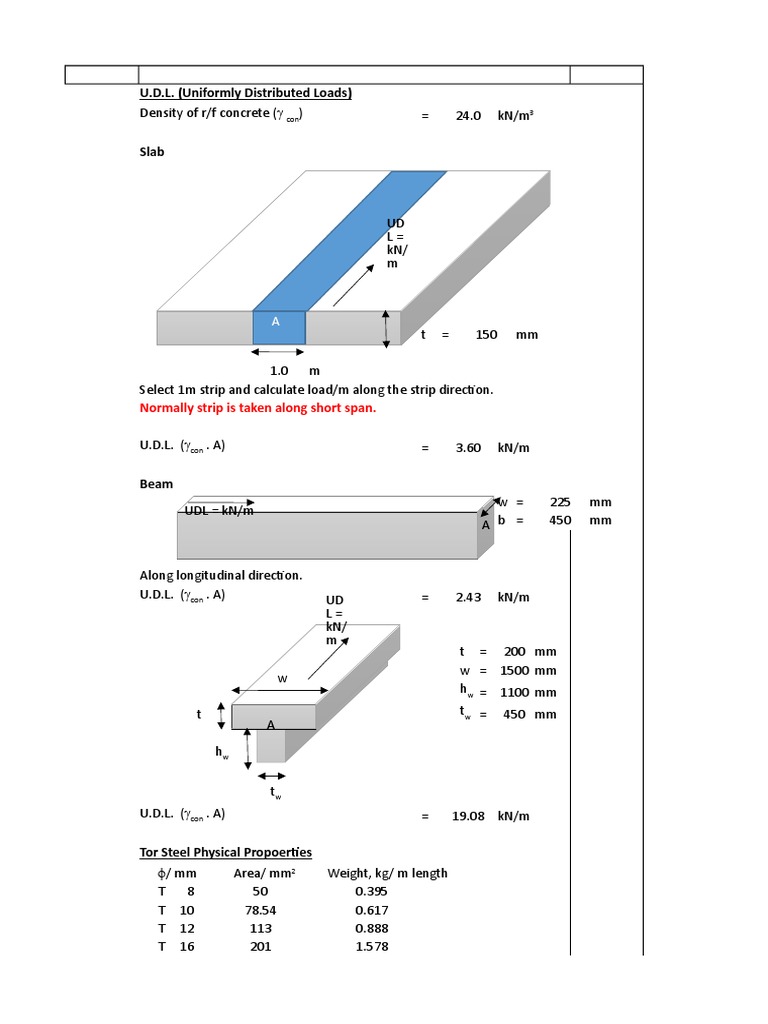 U.D.L. (Uniformly Distributed Loads)

Density of r/f concrete ($\gamma_{con}$) = 24.0 kN/m³

Slab

UD L = kN/ m

A

t = 150 mm

1.0 m

Select 1m strip and calculate load/m along the strip direction.

Normally strip is taken along short span.

U.D.L. ($\gamma_{con}$ . A) = 3.60 kN/m

Beam

UDL = kN/m

A

w = 225 mm

b = 450 mm

Along longitudinal direction.

U.D.L. ($\gamma_{con}$ . A) = 2.43 kN/m

UD L = kN/ m

w

t

A

$h_w$

$t_w$

t = 200 mm

w = 1500 mm

$h_w$ = 1100 mm

$t_w$ = 450 mm

U.D.L. ($\gamma_{con}$ . A) = 19.08 kN/m

Tor Steel Physical Propoerties

| $\phi$/ mm | Area/ mm² | Weight, kg/ m length |
|---|---|---|
| T 8 | 50 | 0.395 |
| T 10 | 78.54 | 0.617 |
| T 12 | 113 | 0.888 |
| T 16 | 201 | 1.578 |