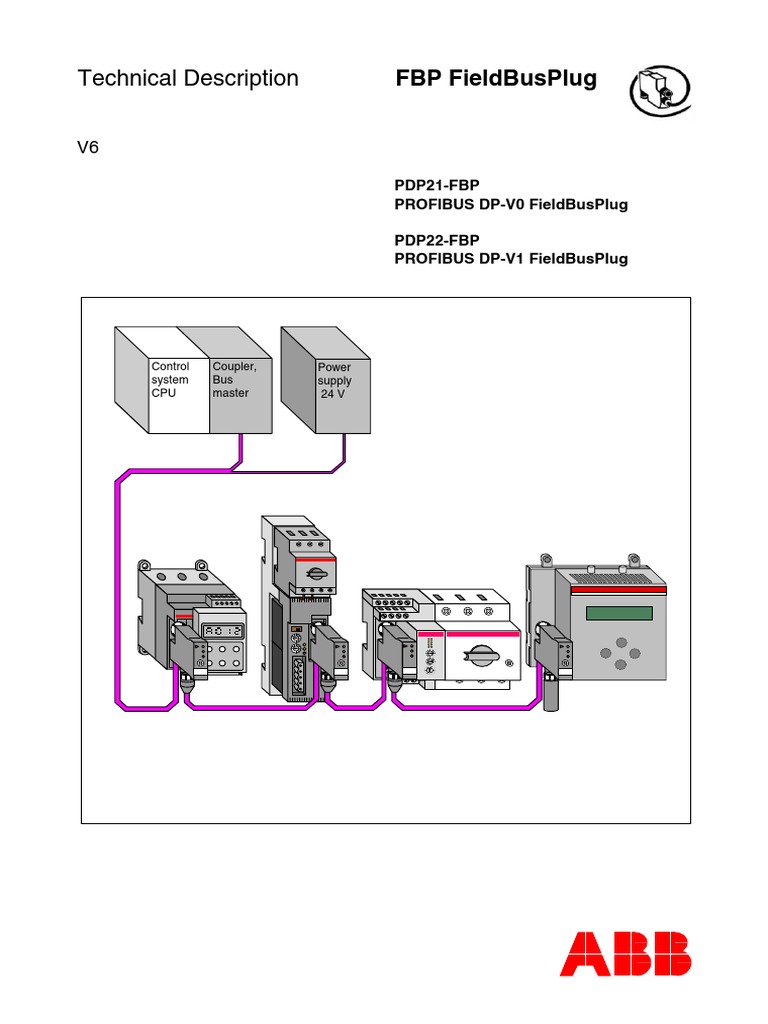 Technical Description

FBP FieldBusPlug

V6

PDP21-FBP
PROFIBUS DP-V0 FieldBusPlug

PDP22-FBP
PROFIBUS DP-V1 FieldBusPlug

Control system CPU

Coupler, Bus master

Power supply 24 V

ABB