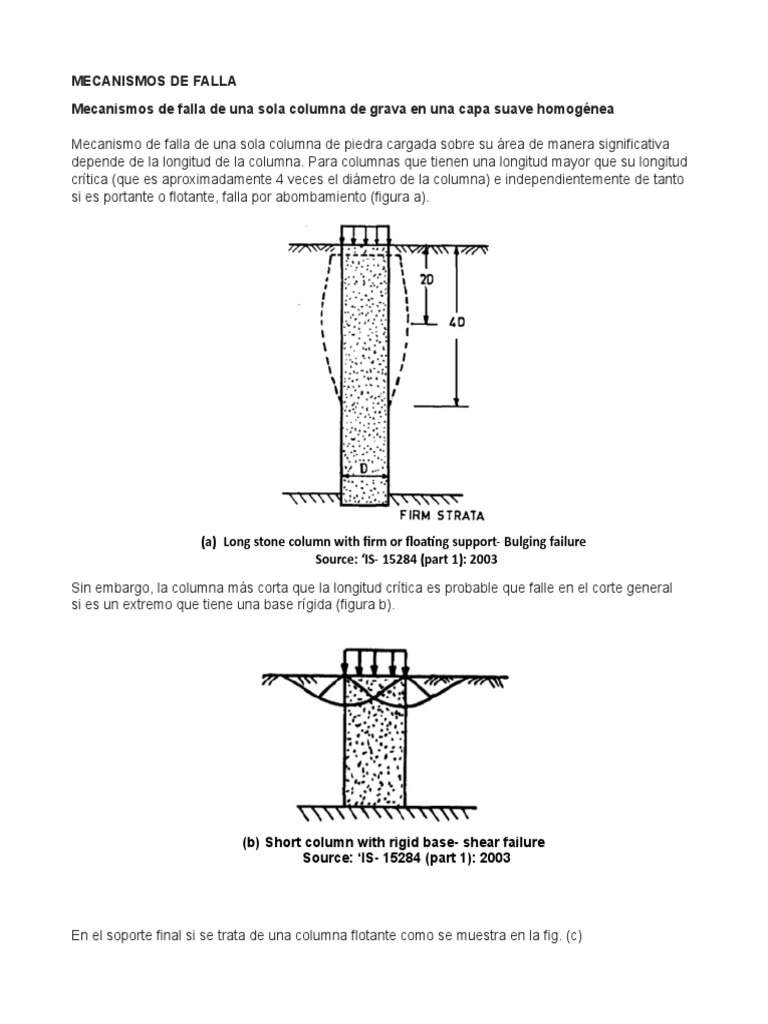 MECANISMOS DE FALLA

Mecanismos de falla de una sola columna de grava en una capa suave homogénea

Mecanismo de falla de una sola columna de piedra cargada sobre su área de manera significativa depende de la longitud de la columna. Para columnas que tienen una longitud mayor que su longitud crítica (que es aproximadamente 4 veces el diámetro de la columna) e independientemente de tanto si es portante o flotante, falla por abombamiento (figura a).

2D

4D

D

FIRM STRATA

(a) Long stone column with firm or floating support- Bulging failure
Source: 'IS- 15284 (part 1): 2003

Sin embargo, la columna más corta que la longitud crítica es probable que falle en el corte general si es un extremo que tiene una base rígida (figura b).

(b) Short column with rigid base- shear failure
Source: 'IS- 15284 (part 1): 2003

En el soporte final si se trata de una columna flotante como se muestra en la fig. (c)