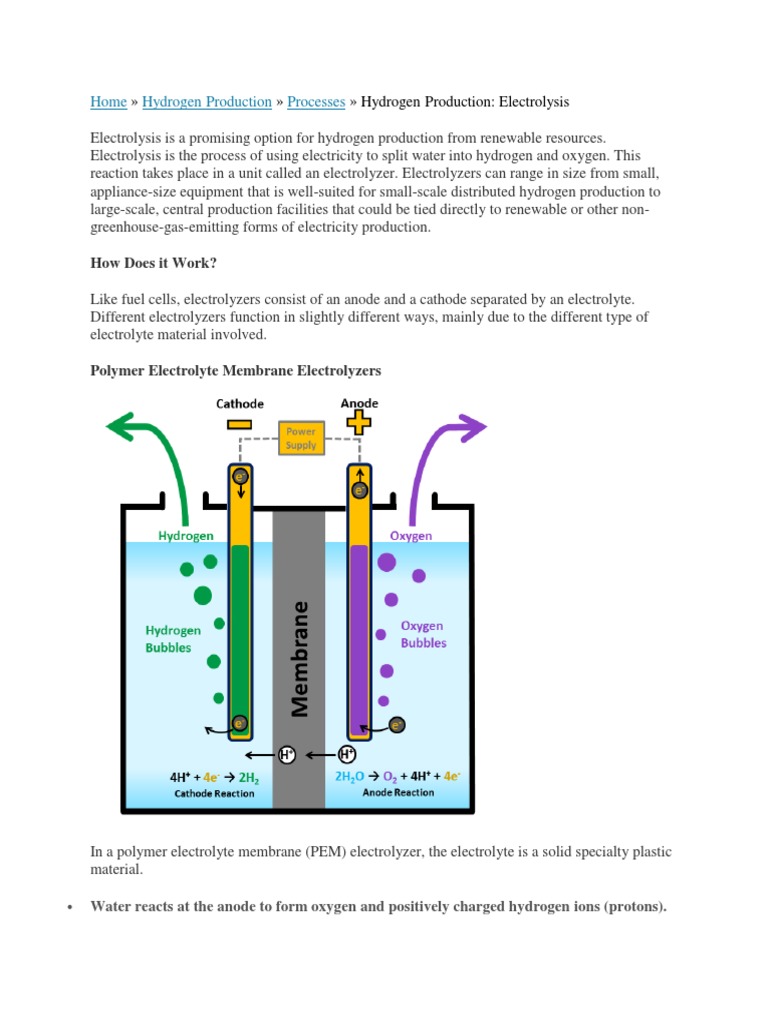 Home » Hydrogen Production » Processes » Hydrogen Production: Electrolysis

Electrolysis is a promising option for hydrogen production from renewable resources. Electrolysis is the process of using electricity to split water into hydrogen and oxygen. This reaction takes place in a unit called an electrolyzer. Electrolyzers can range in size from small, appliance-size equipment that is well-suited for small-scale distributed hydrogen production to large-scale, central production facilities that could be tied directly to renewable or other non-greenhouse-gas-emitting forms of electricity production.

How Does it Work?

Like fuel cells, electrolyzers consist of an anode and a cathode separated by an electrolyte. Different electrolyzers function in slightly different ways, mainly due to the different type of electrolyte material involved.

Polymer Electrolyte Membrane Electrolyzers

Cathode
Anode
Power Supply
$e^-$
$e^-$
Hydrogen
Oxygen
Hydrogen Bubbles
Membrane
Oxygen Bubbles
$e^-$
$e^-$
$H^+$
$H^+$
$4H^+ + 4e^- \rightarrow 2H_2$
Cathode Reaction
$2H_2O \rightarrow O_2 + 4H^+ + 4e^-$
Anode Reaction

In a polymer electrolyte membrane (PEM) electrolyzer, the electrolyte is a solid specialty plastic material.

• Water reacts at the anode to form oxygen and positively charged hydrogen ions (protons).