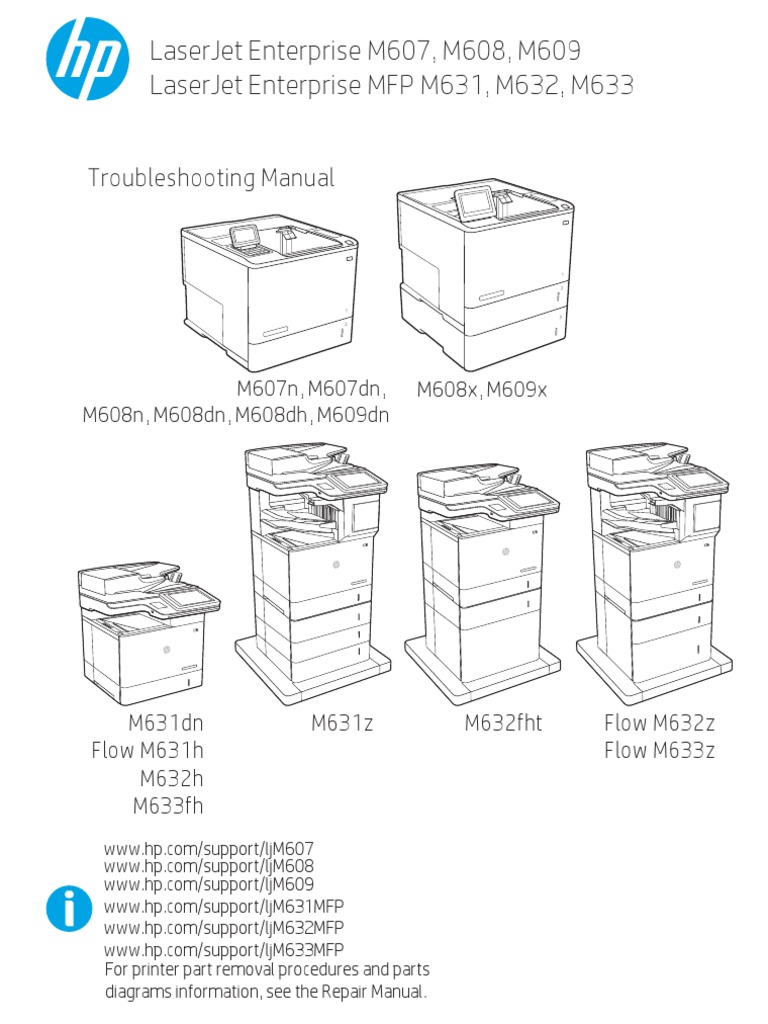 hp

LaserJet Enterprise M607, M608, M609
LaserJet Enterprise MFP M631, M632, M633

Troubleshooting Manual

M607n, M607dn,
M608n, M608dn, M608dh, M609dn

M608x, M609x

M631dn
Flow M631h
M632h
M633fh

M631z

M632fht

Flow M632z
Flow M633z

www.hp.com/support/ljM607
www.hp.com/support/ljM608
www.hp.com/support/ljM609
www.hp.com/support/ljM631MFP
www.hp.com/support/ljM632MFP
www.hp.com/support/ljM633MFP
For printer part removal procedures and parts diagrams information, see the Repair Manual.