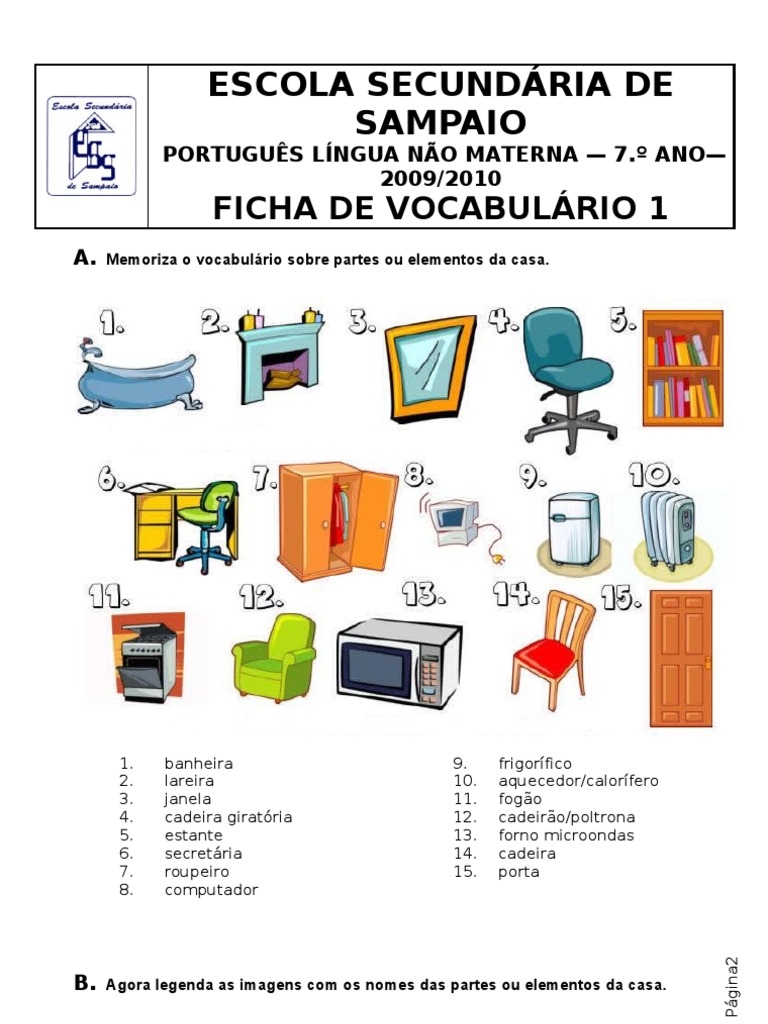 Escola Secundária de Sampaio

ESCOLA SECUNDÁRIA DE SAMPAIO
PORTUGUÊS LÍNGUA NÃO MATERNA — 7.º ANO— 2009/2010
FICHA DE VOCABULÁRIO 1

A. Memoriza o vocabulário sobre partes ou elementos da casa.

1. 2. 3. 4. 5.
6. 7. 8. 9. 10.
11. 12. 13. 14. 15.

1. banheira
2. lareira
3. janela
4. cadeira giratória
5. estante
6. secretária
7. roupeiro
8. computador

9. frigorífico
10. aquecedor/calorífero
11. fogão
12. cadeirão/poltrona
13. forno microondas
14. cadeira
15. porta

B. Agora legenda as imagens com os nomes das partes ou elementos da casa.

Página2