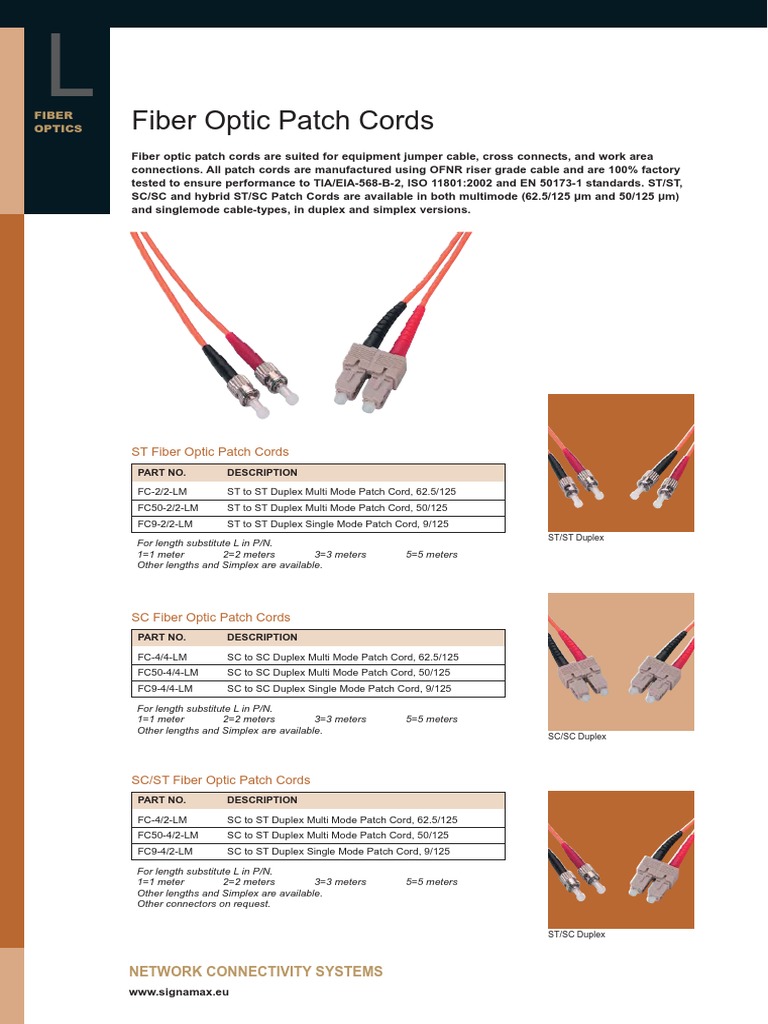 L

FIBER OPTICS

Fiber Optic Patch Cords

Fiber optic patch cords are suited for equipment jumper cable, cross connects, and work area connections. All patch cords are manufactured using OFNR riser grade cable and are 100% factory tested to ensure performance to TIA/EIA-568-B-2, ISO 11801:2002 and EN 50173-1 standards. ST/ST, SC/SC and hybrid ST/SC Patch Cords are available in both multimode (62.5/125 µm and 50/125 µm) and singlemode cable-types, in duplex and simplex versions.

ST Fiber Optic Patch Cords

| PART NO. | DESCRIPTION |
|---|---|
| FC-2/2-LM | ST to ST Duplex Multi Mode Patch Cord, 62.5/125 |
| FC50-2/2-LM | ST to ST Duplex Multi Mode Patch Cord, 50/125 |
| FC9-2/2-LM | ST to ST Duplex Single Mode Patch Cord, 9/125 |

For length substitute L in P/N.
1=1 meter 2=2 meters 3=3 meters 5=5 meters
Other lengths and Simplex are available.

ST/ST Duplex

SC Fiber Optic Patch Cords

| PART NO. | DESCRIPTION |
|---|---|
| FC-4/4-LM | SC to SC Duplex Multi Mode Patch Cord, 62.5/125 |
| FC50-4/4-LM | SC to SC Duplex Multi Mode Patch Cord, 50/125 |
| FC9-4/4-LM | SC to SC Duplex Single Mode Patch Cord, 9/125 |

For length substitute L in P/N.
1=1 meter 2=2 meters 3=3 meters 5=5 meters
Other lengths and Simplex are available.

SC/SC Duplex

SC/ST Fiber Optic Patch Cords

| PART NO. | DESCRIPTION |
|---|---|
| FC-4/2-LM | SC to ST Duplex Multi Mode Patch Cord, 62.5/125 |
| FC50-4/2-LM | SC to ST Duplex Multi Mode Patch Cord, 50/125 |
| FC9-4/2-LM | SC to ST Duplex Single Mode Patch Cord, 9/125 |

For length substitute L in P/N.
1=1 meter 2=2 meters 3=3 meters 5=5 meters
Other lengths and Simplex are available.
Other connectors on request.

ST/SC Duplex

NETWORK CONNECTIVITY SYSTEMS

www.signamax.eu