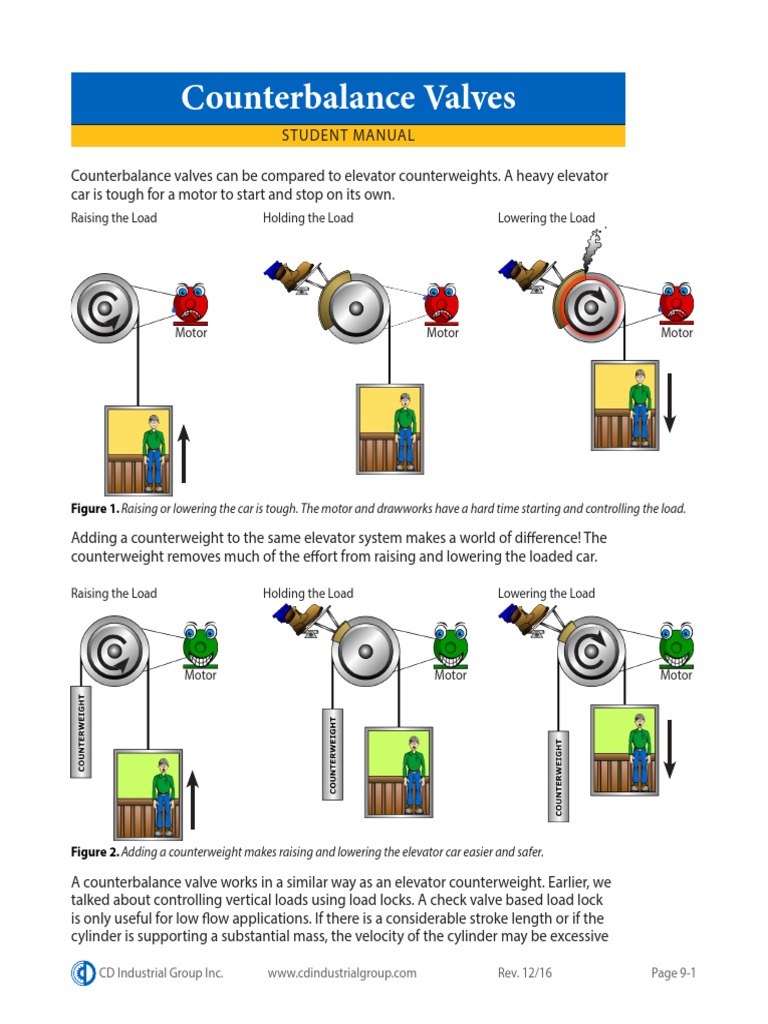 Counterbalance Valves

STUDENT MANUAL

Counterbalance valves can be compared to elevator counterweights. A heavy elevator car is tough for a motor to start and stop on its own.

Raising the Load

Motor

Holding the Load

Motor

Lowering the Load

Motor

**Figure 1.** *Raising or lowering the car is tough. The motor and drawworks have a hard time starting and controlling the load.*

Adding a counterweight to the same elevator system makes a world of difference! The counterweight removes much of the effort from raising and lowering the loaded car.

Raising the Load

Motor

COUNTERWEIGHT

Holding the Load

Motor

COUNTERWEIGHT

Lowering the Load

Motor

COUNTERWEIGHT

**Figure 2.** *Adding a counterweight makes raising and lowering the elevator car easier and safer.*

A counterbalance valve works in a similar way as an elevator counterweight. Earlier, we talked about controlling vertical loads using load locks. A check valve based load lock is only useful for low flow applications. If there is a considerable stroke length or if the cylinder is supporting a substantial mass, the velocity of the cylinder may be excessive

CD Industrial Group Inc. www.cdindustrialgroup.com Rev. 12/16 Page 9-1