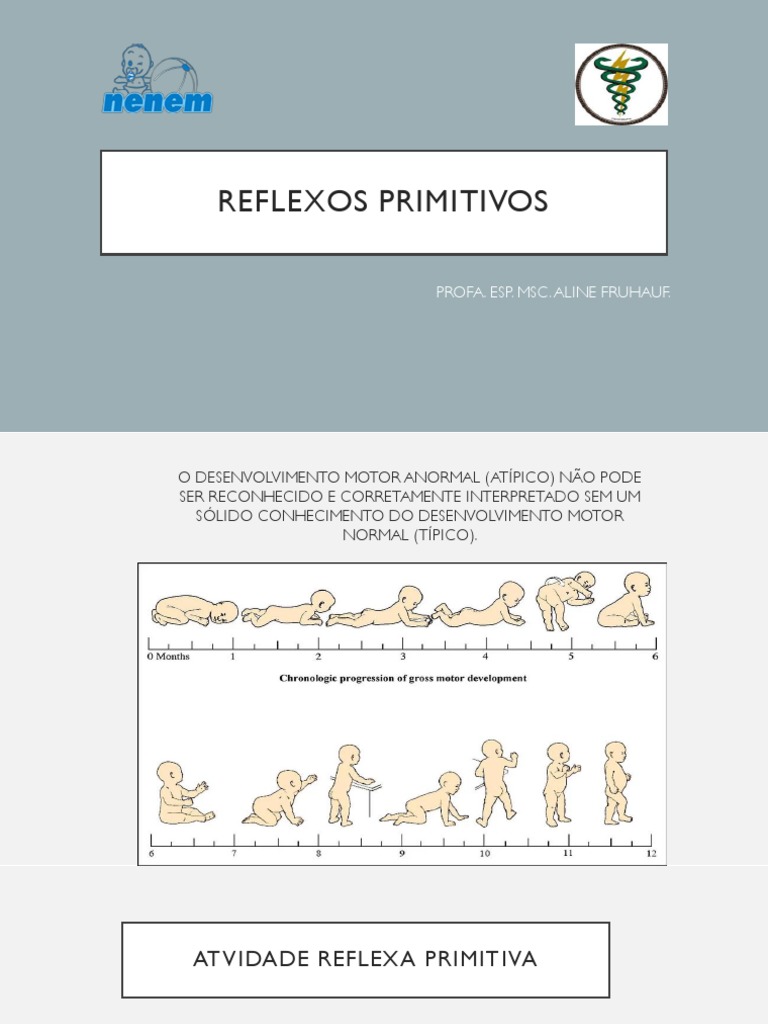 nenem

REFLEXOS PRIMITIVOS

PROFA. ESP. MSC. ALINE FRUHAUF.

O DESENVOLVIMENTO MOTOR ANORMAL (ATÍPICO) NÃO PODE SER RECONHECIDO E CORRETAMENTE INTERPRETADO SEM UM SÓLIDO CONHECIMENTO DO DESENVOLVIMENTO MOTOR NORMAL (TÍPICO).

0 Months 1 2 3 4 5 6

Chronologic progression of gross motor development

6 7 8 9 10 11 12

ATVIDADE REFLEXA PRIMITIVA