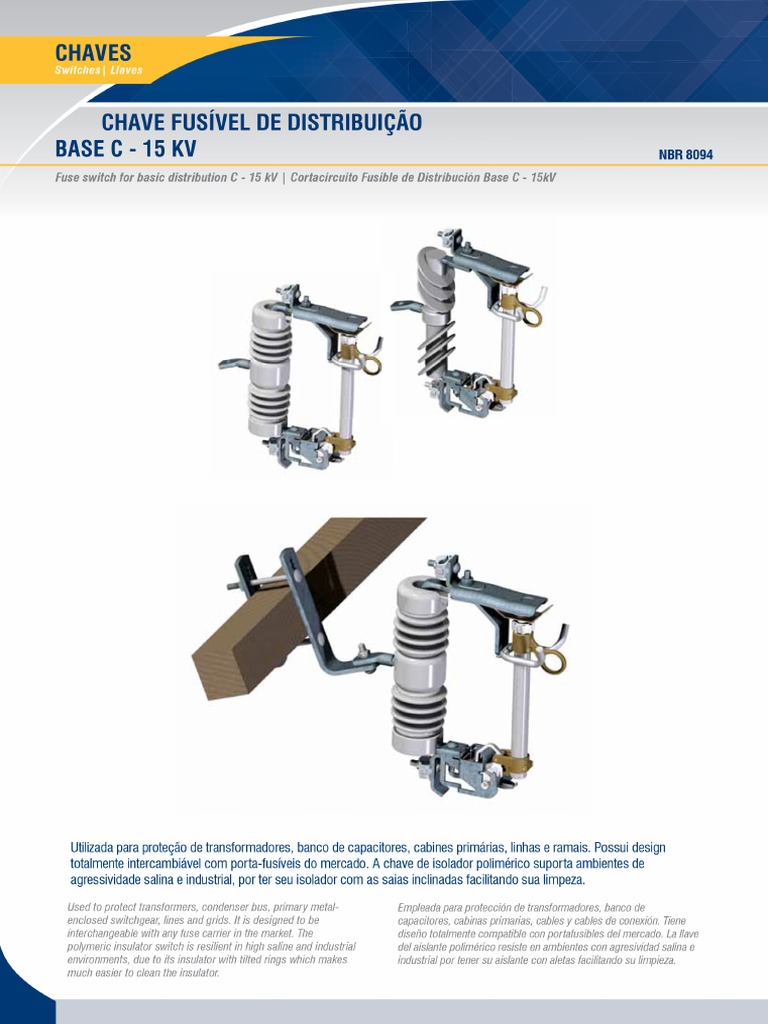 CHAVES
Switches | Llaves

CHAVE FUSÍVEL DE DISTRIBUIÇÃO
BASE C - 15 KV

NBR 8094

Fuse switch for basic distribution C - 15 kV | Cortacircuito Fusible de Distribución Base C - 15kV

Utilizada para proteção de transformadores, banco de capacitores, cabines primárias, linhas e ramais. Possui design totalmente intercambiável com porta-fusíveis do mercado. A chave de isolador polimérico suporta ambientes de agressividade salina e industrial, por ter seu isolador com as saias inclinadas facilitando sua limpeza.

Used to protect transformers, condenser bus, primary metal-enclosed switchgear, lines and grids. It is designed to be interchangeable with any fuse carrier in the market. The polymeric insulator switch is resilient in high saline and industrial environments, due to its insulator with tilted rings which makes much easier to clean the insulator.

Empleada para protección de transformadores, banco de capacitores, cabinas primarias, cables y cables de conexión. Tiene diseño totalmente compatible con portafusibles del mercado. La llave del aislante polimérico resiste en ambientes con agresividad salina e industrial por tener su aislante con aletas facilitando su limpieza.