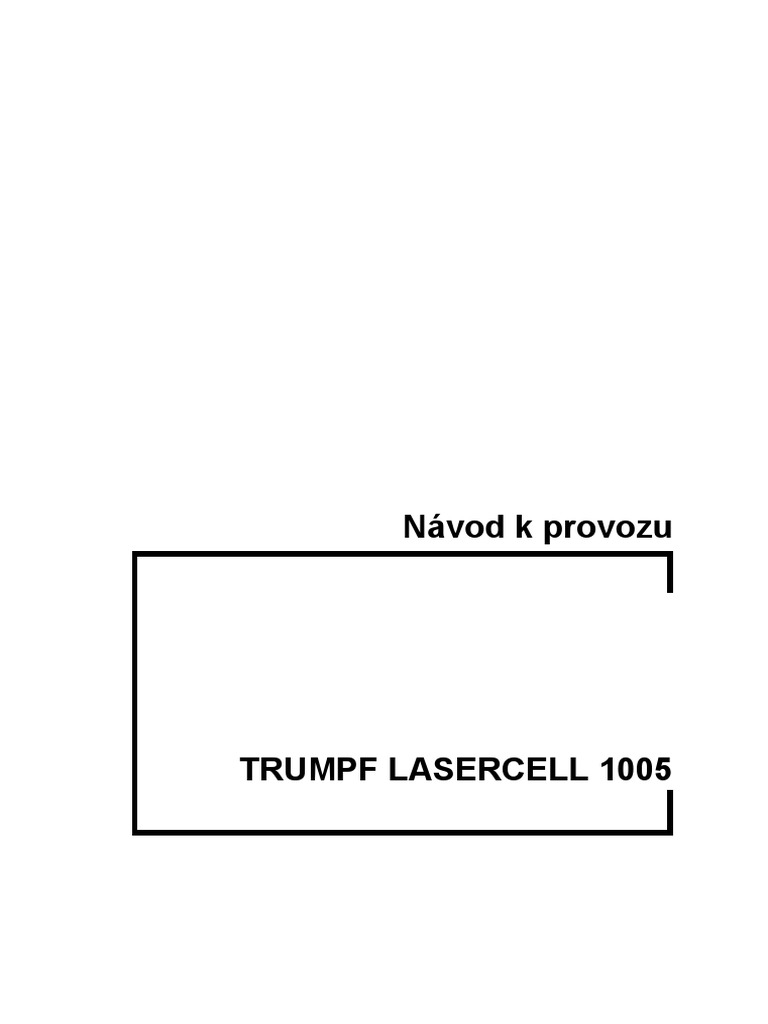 Návod k provozu

TRUMPF LASERCELL 1005