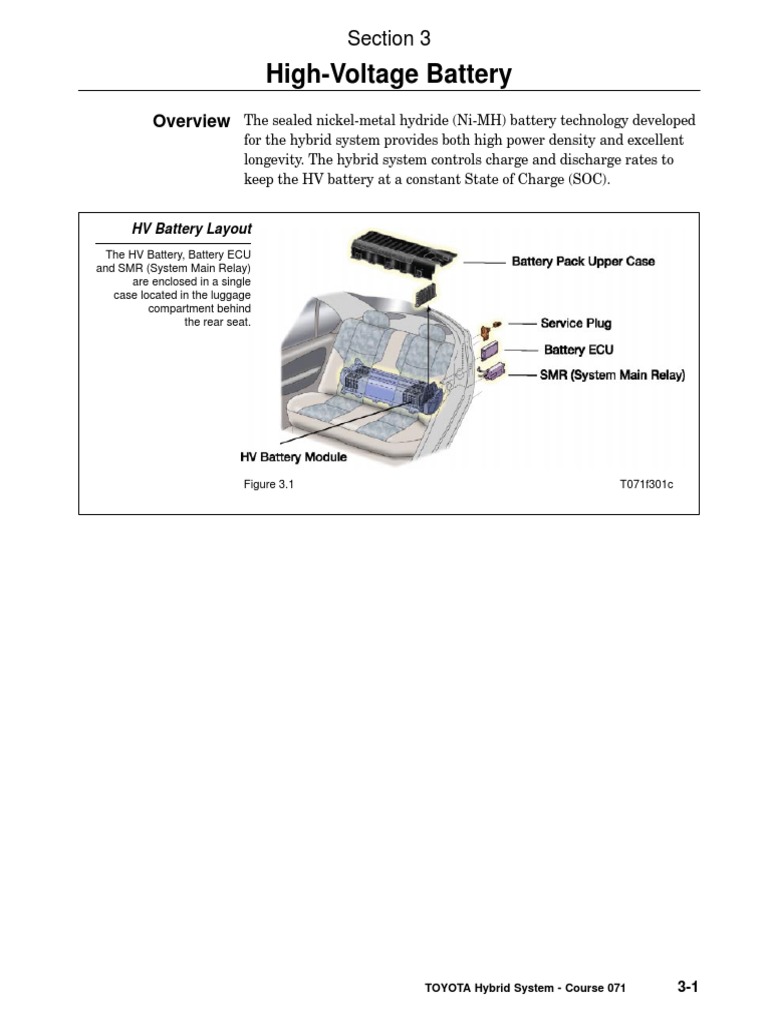 Section 3

High-Voltage Battery

Overview

The sealed nickel-metal hydride (Ni-MH) battery technology developed for the hybrid system provides both high power density and excellent longevity. The hybrid system controls charge and discharge rates to keep the HV battery at a constant State of Charge (SOC).

HV Battery Layout

The HV Battery, Battery ECU and SMR (System Main Relay) are enclosed in a single case located in the luggage compartment behind the rear seat.

Battery Pack Upper Case

Service Plug

Battery ECU

SMR (System Main Relay)

HV Battery Module

Figure 3.1

T071f301c

TOYOTA Hybrid System - Course 071

3-1