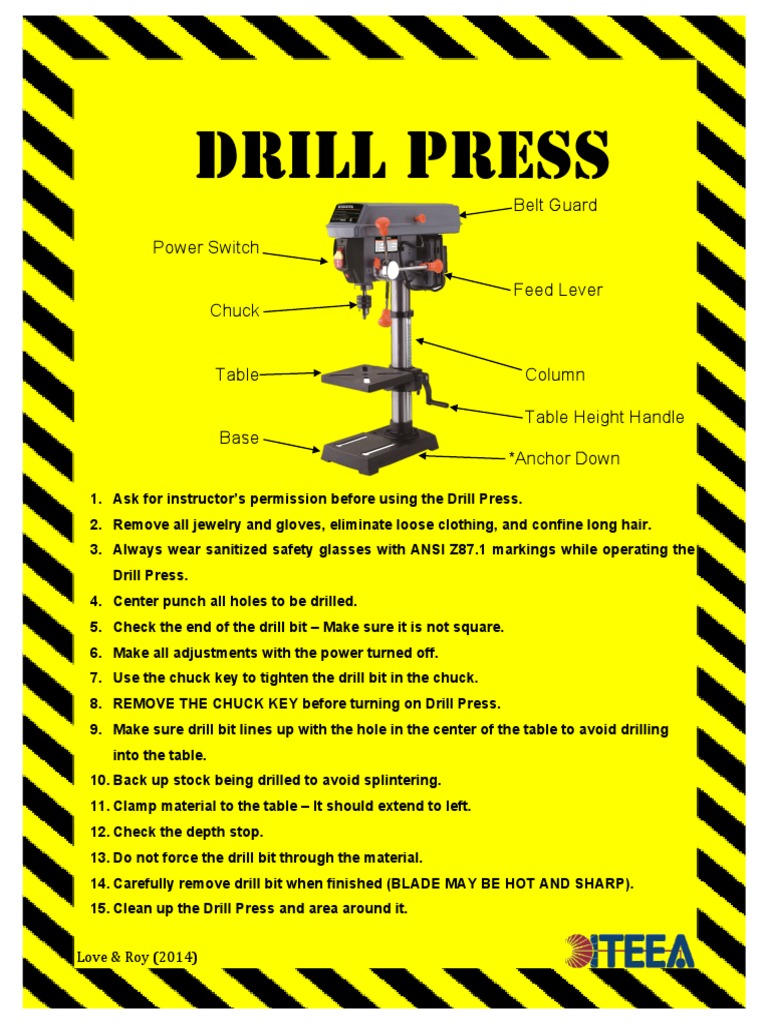 DRILL PRESS

Belt Guard
Power Switch
Feed Lever
Chuck
Table
Column
Table Height Handle
Base
*Anchor Down

1. Ask for instructor's permission before using the Drill Press.
2. Remove all jewelry and gloves, eliminate loose clothing, and confine long hair.
3. Always wear sanitized safety glasses with ANSI Z87.1 markings while operating the Drill Press.
4. Center punch all holes to be drilled.
5. Check the end of the drill bit – Make sure it is not square.
6. Make all adjustments with the power turned off.
7. Use the chuck key to tighten the drill bit in the chuck.
8. REMOVE THE CHUCK KEY before turning on Drill Press.
9. Make sure drill bit lines up with the hole in the center of the table to avoid drilling into the table.
10. Back up stock being drilled to avoid splintering.
11. Clamp material to the table – It should extend to left.
12. Check the depth stop.
13. Do not force the drill bit through the material.
14. Carefully remove drill bit when finished (BLADE MAY BE HOT AND SHARP).
15. Clean up the Drill Press and area around it.

Love & Roy (2014)

ITEEA