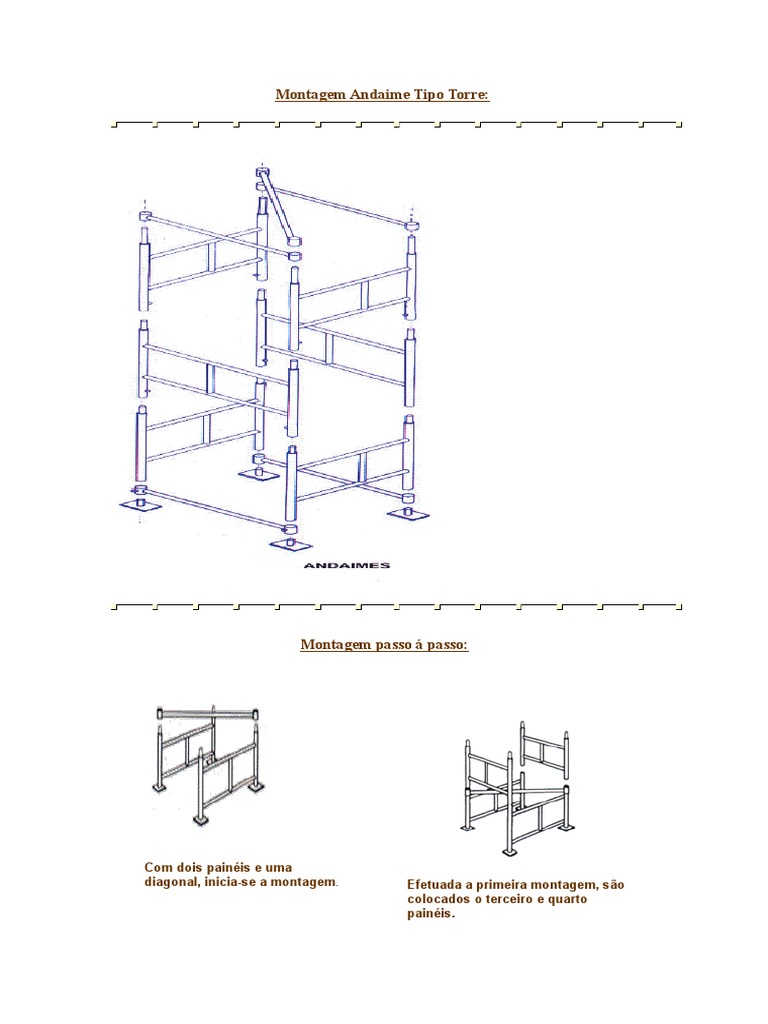 Montagem Andaime Tipo Torre:

ANDAIMES

Montagem passo á passo:

Com dois painéis e uma diagonal, inicia-se a montagem.

Efetuada a primeira montagem, são colocados o terceiro e quarto painéis.