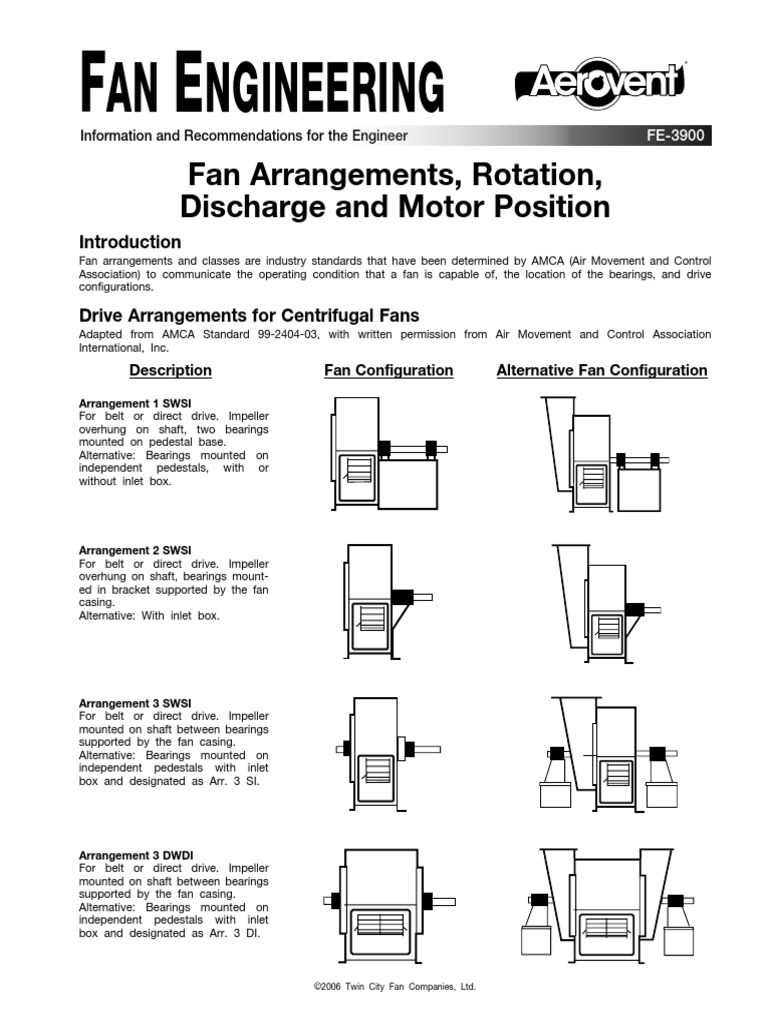 FAN ENGINEERING

Aerovent

Information and Recommendations for the Engineer

FE-3900

Fan Arrangements, Rotation, Discharge and Motor Position

Introduction

Fan arrangements and classes are industry standards that have been determined by AMCA (Air Movement and Control Association) to communicate the operating condition that a fan is capable of, the location of the bearings, and drive configurations.

Drive Arrangements for Centrifugal Fans

Adapted from AMCA Standard 99-2404-03, with written permission from Air Movement and Control Association International, Inc.

Description

Fan Configuration

Alternative Fan Configuration

Arrangement 1 SWSI
For belt or direct drive. Impeller overhung on shaft, two bearings mounted on pedestal base.
Alternative: Bearings mounted on independent pedestals, with or without inlet box.

Arrangement 2 SWSI
For belt or direct drive. Impeller overhung on shaft, bearings mounted in bracket supported by the fan casing.
Alternative: With inlet box.

Arrangement 3 SWSI
For belt or direct drive. Impeller mounted on shaft between bearings supported by the fan casing.
Alternative: Bearings mounted on independent pedestals with inlet box and designated as Arr. 3 SI.

Arrangement 3 DWDI
For belt or direct drive. Impeller mounted on shaft between bearings supported by the fan casing.
Alternative: Bearings mounted on independent pedestals with inlet box and designated as Arr. 3 DI.

©2006 Twin City Fan Companies, Ltd.