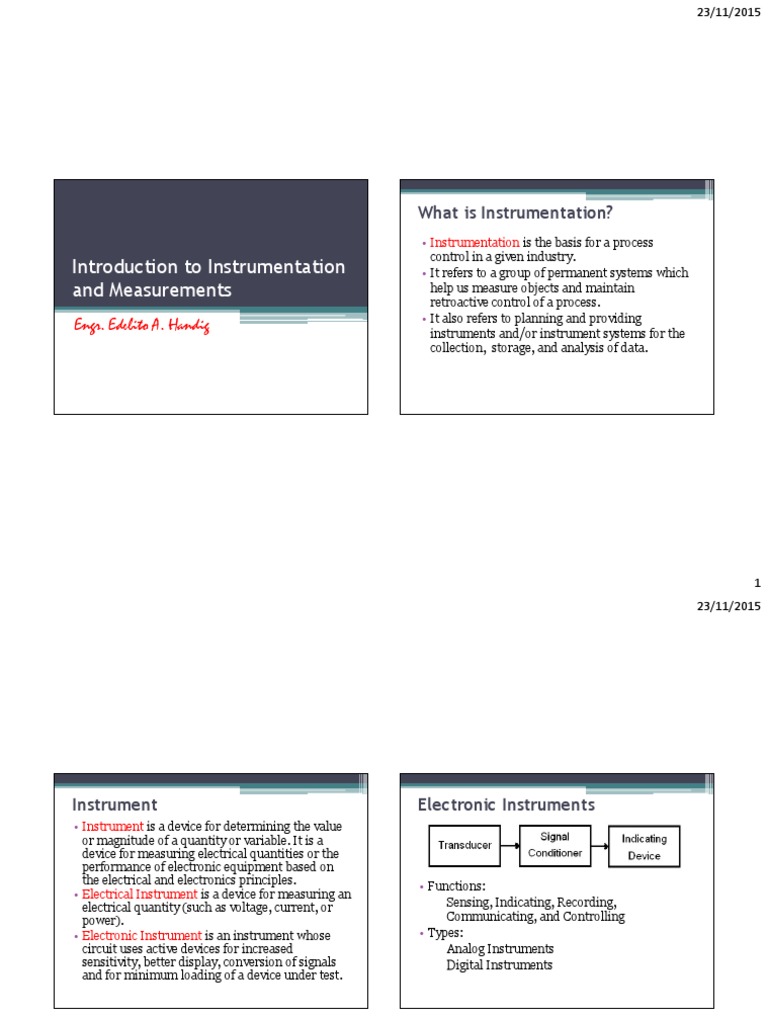 23/11/2015

Introduction to Instrumentation and Measurements

Engr. Edelito A. Handig

What is Instrumentation?

• Instrumentation is the basis for a process control in a given industry.
• It refers to a group of permanent systems which help us measure objects and maintain retroactive control of a process.
• It also refers to planning and providing instruments and/or instrument systems for the collection, storage, and analysis of data.

1

23/11/2015

Instrument

• Instrument is a device for determining the value or magnitude of a quantity or variable. It is a device for measuring electrical quantities or the performance of electronic equipment based on the electrical and electronics principles.
• Electrical Instrument is a device for measuring an electrical quantity (such as voltage, current, or power).
• Electronic Instrument is an instrument whose circuit uses active devices for increased sensitivity, better display, conversion of signals and for minimum loading of a device under test.

Electronic Instruments

Transducer

Signal Conditioner

Indicating Device

• Functions:
Sensing, Indicating, Recording, Communicating, and Controlling
• Types:
Analog Instruments
Digital Instruments