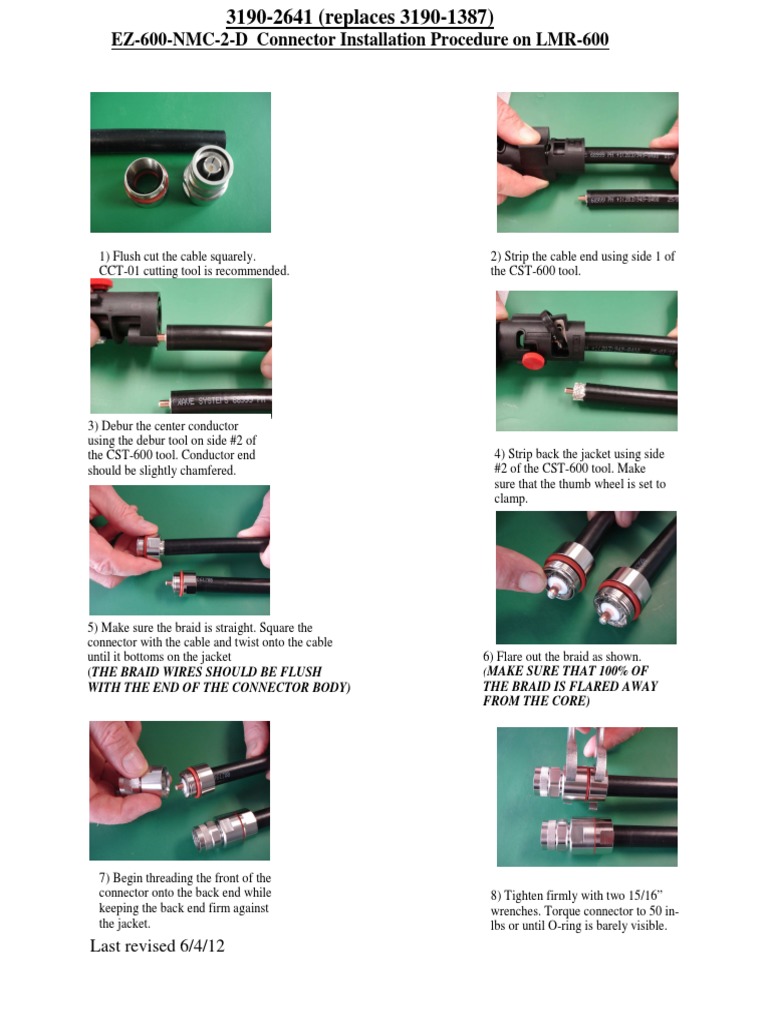 3190-2641 (replaces 3190-1387)
EZ-600-NMC-2-D Connector Installation Procedure on LMR-600

1) Flush cut the cable squarely. CCT-01 cutting tool is recommended.

2) Strip the cable end using side 1 of the CST-600 tool.

3) Debur the center conductor using the debur tool on side #2 of the CST-600 tool. Conductor end should be slightly chamfered.

4) Strip back the jacket using side #2 of the CST-600 tool. Make sure that the thumb wheel is set to clamp.

5) Make sure the braid is straight. Square the connector with the cable and twist onto the cable until it bottoms on the jacket
(THE BRAID WIRES SHOULD BE FLUSH WITH THE END OF THE CONNECTOR BODY)

6) Flare out the braid as shown.
(MAKE SURE THAT 100% OF THE BRAID IS FLARED AWAY FROM THE CORE)

7) Begin threading the front of the connector onto the back end while keeping the back end firm against the jacket.

8) Tighten firmly with two 15/16" wrenches. Torque connector to 50 in-lbs or until O-ring is barely visible.

Last revised 6/4/12