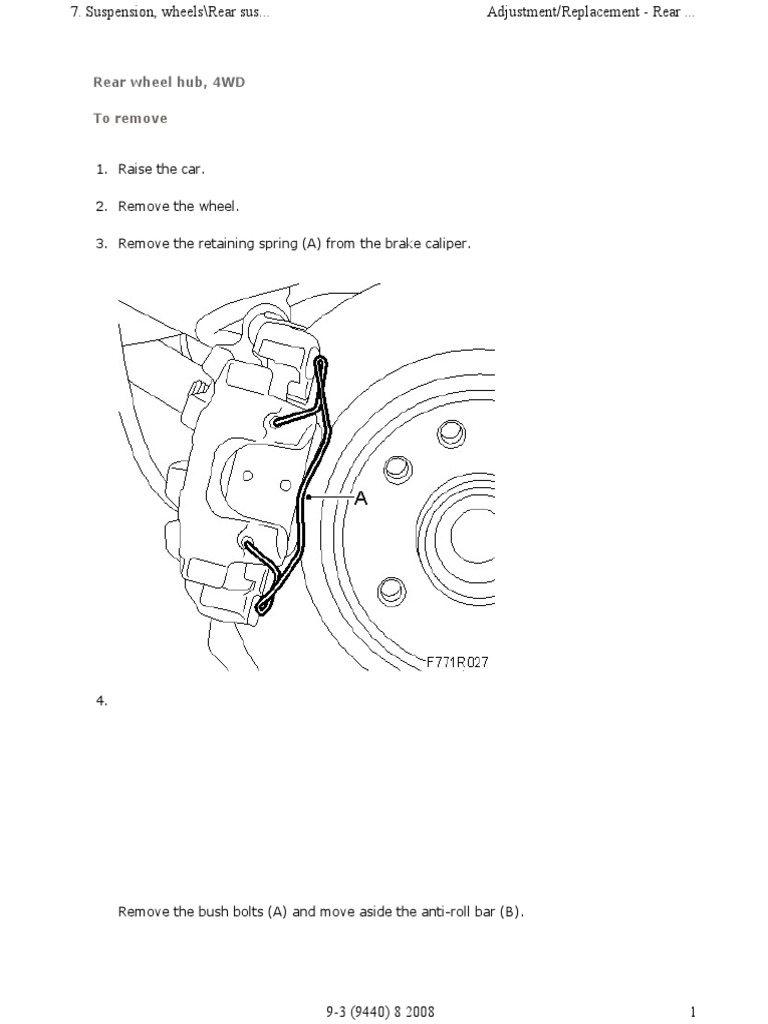 7. Suspension, wheels\Rear sus...

Adjustment/Replacement - Rear ...

Rear wheel hub, 4WD

To remove

1. Raise the car.

2. Remove the wheel.

3. Remove the retaining spring (A) from the brake caliper.

A

F771R027

4.

Remove the bush bolts (A) and move aside the anti-roll bar (B).

9-3 (9440) 8 2008

1