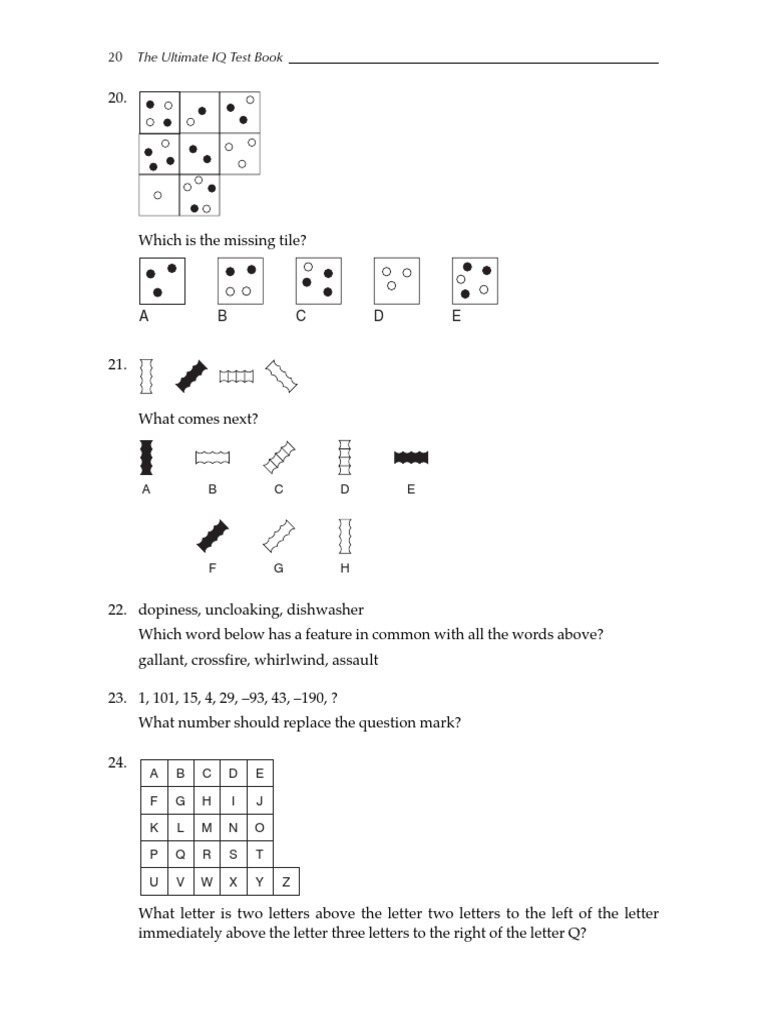 20 The Ultimate IQ Test Book

20.

Which is the missing tile?

A B C D E

21.

What comes next?

A B C D E

F G H

22. dopiness, uncloaking, dishwasher

Which word below has a feature in common with all the words above?

gallant, crossfire, whirlwind, assault

23. 1, 101, 15, 4, 29, –93, 43, –190, ?

What number should replace the question mark?

24.

| A | B | C | D | E | |
|---|---|---|---|---|---|
| F | G | H | I | J | |
| K | L | M | N | O | |
| P | Q | R | S | T | |
| U | V | W | X | Y | Z |

What letter is two letters above the letter two letters to the left of the letter immediately above the letter three letters to the right of the letter Q?