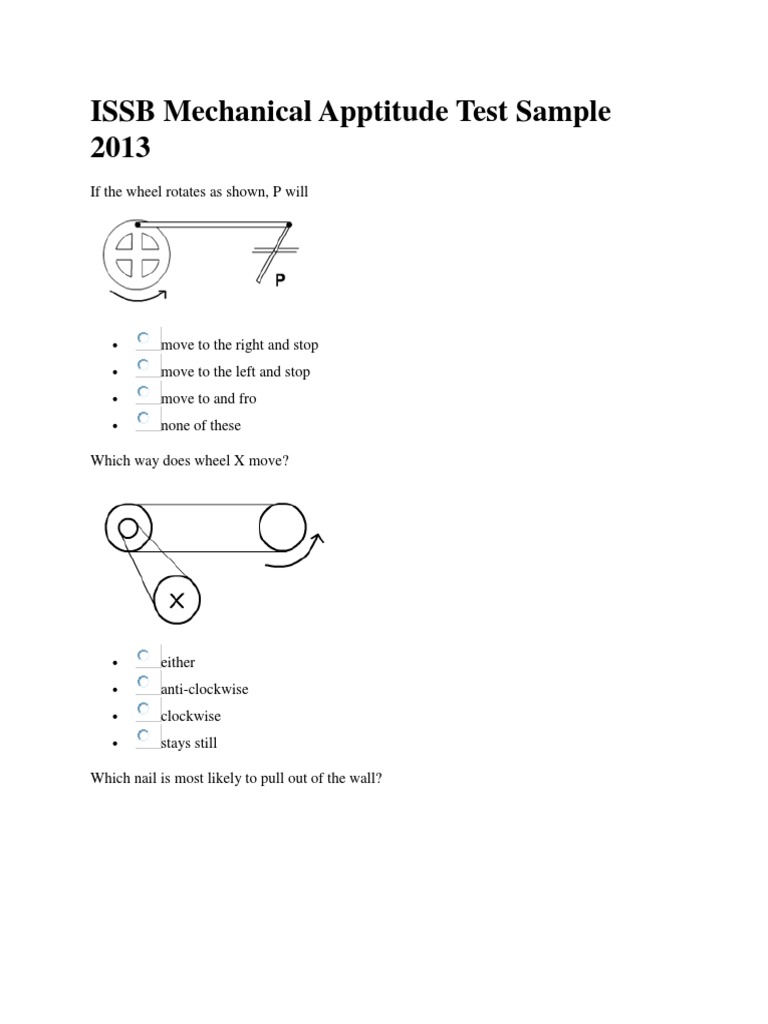 ISSB Mechanical Apptitude Test Sample 2013

If the wheel rotates as shown, P will

P

- move to the right and stop
- move to the left and stop
- move to and fro
- none of these

Which way does wheel X move?

X

- either
- anti-clockwise
- clockwise
- stays still

Which nail is most likely to pull out of the wall?