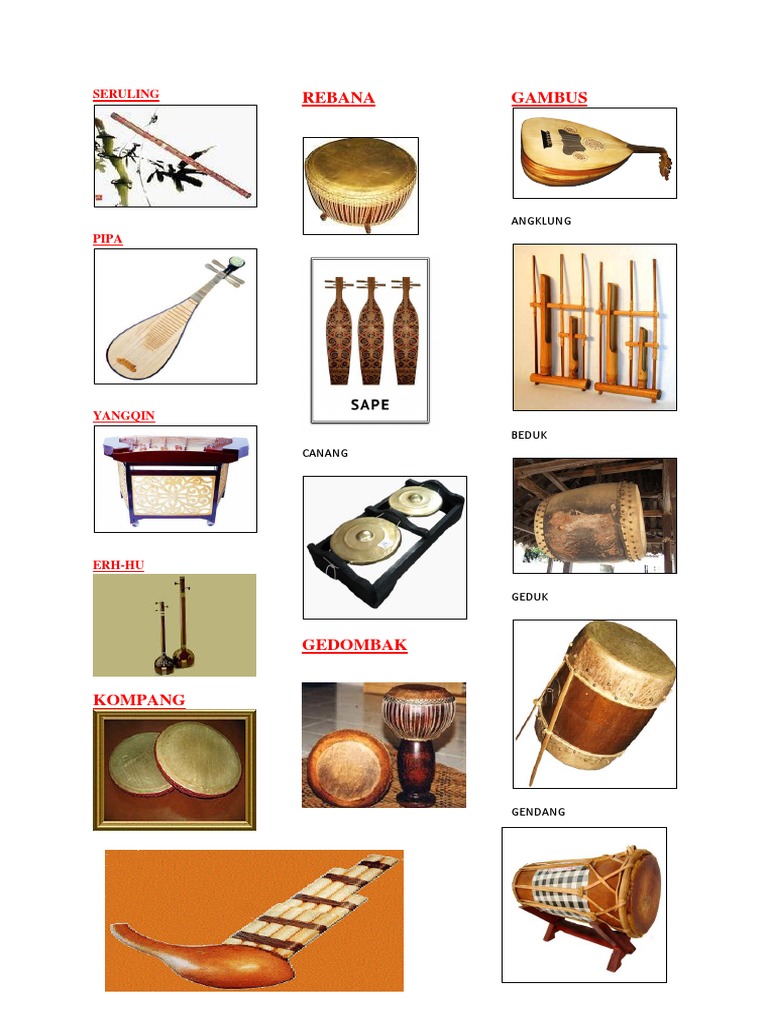 SERULING

PIPA

YANGQIN

ERH-HU

KOMPANG

REBANA

SAPE

CANANG

GEDOMBAK

GAMBUS

ANGKLUNG

BEDUK

GEDUK

GENDANG