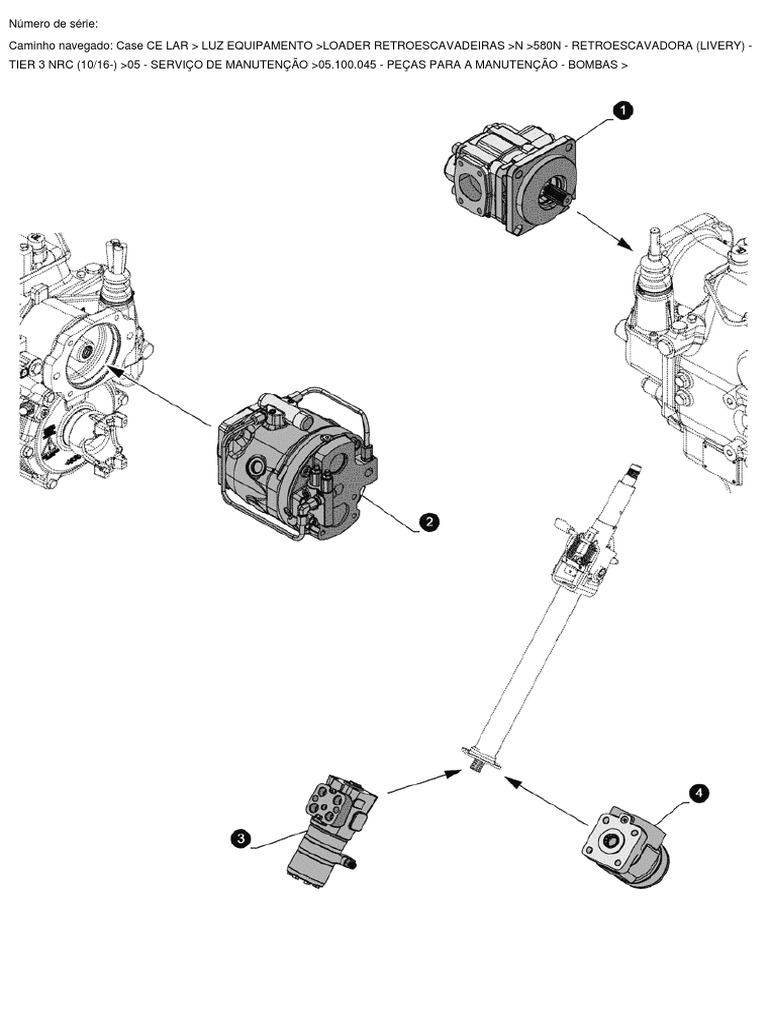 Número de série:

Caminho navegado: Case CE LAR > LUZ EQUIPAMENTO >LOADER RETROESCAVADEIRAS >N >580N - RETROESCAVADORA (LIVERY) - TIER 3 NRC (10/16-) >05 - SERVIÇO DE MANUTENÇÃO >05.100.045 - PEÇAS PARA A MANUTENÇÃO - BOMBAS >

1

2

3

4