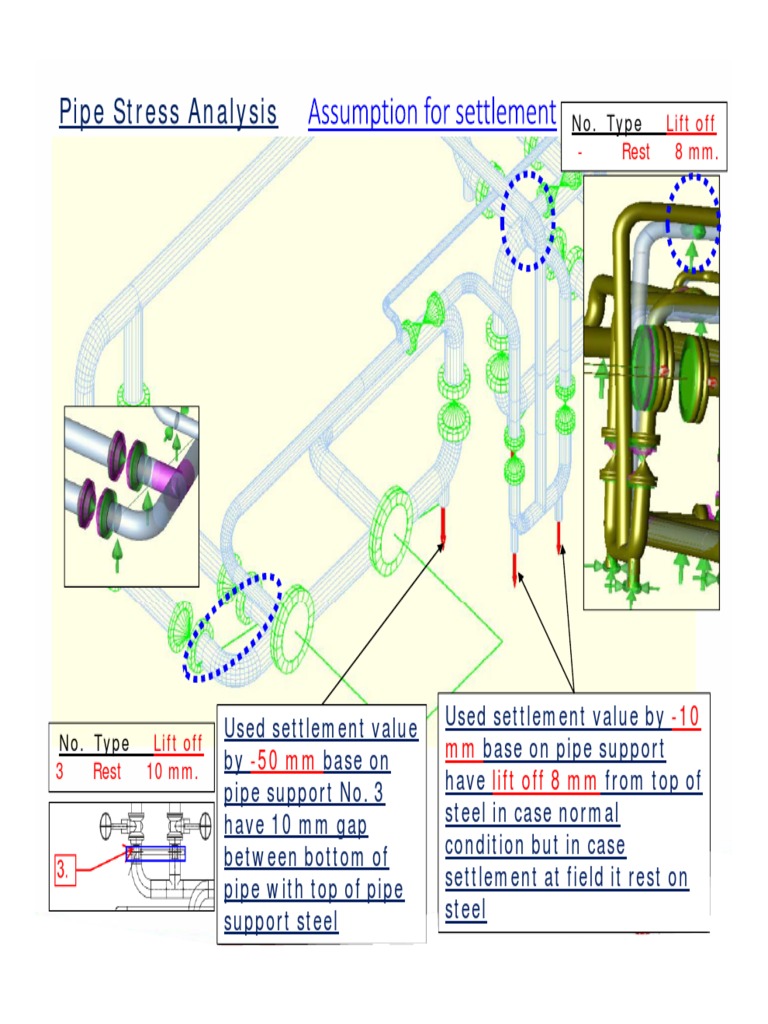 Pipe Stress Analysis Assumption for settlement

| No. | Type | Lift off |
|---|---|---|
| - | Rest | 8 mm. |

| No. | Type | Lift off |
|---|---|---|
| 3 | Rest | 10 mm. |

3.

Used settlement value by -50 mm base on pipe support No. 3 have 10 mm gap between bottom of pipe with top of pipe support steel

Used settlement value by -10 mm base on pipe support have lift off 8 mm from top of steel in case normal condition but in case settlement at field it rest on steel